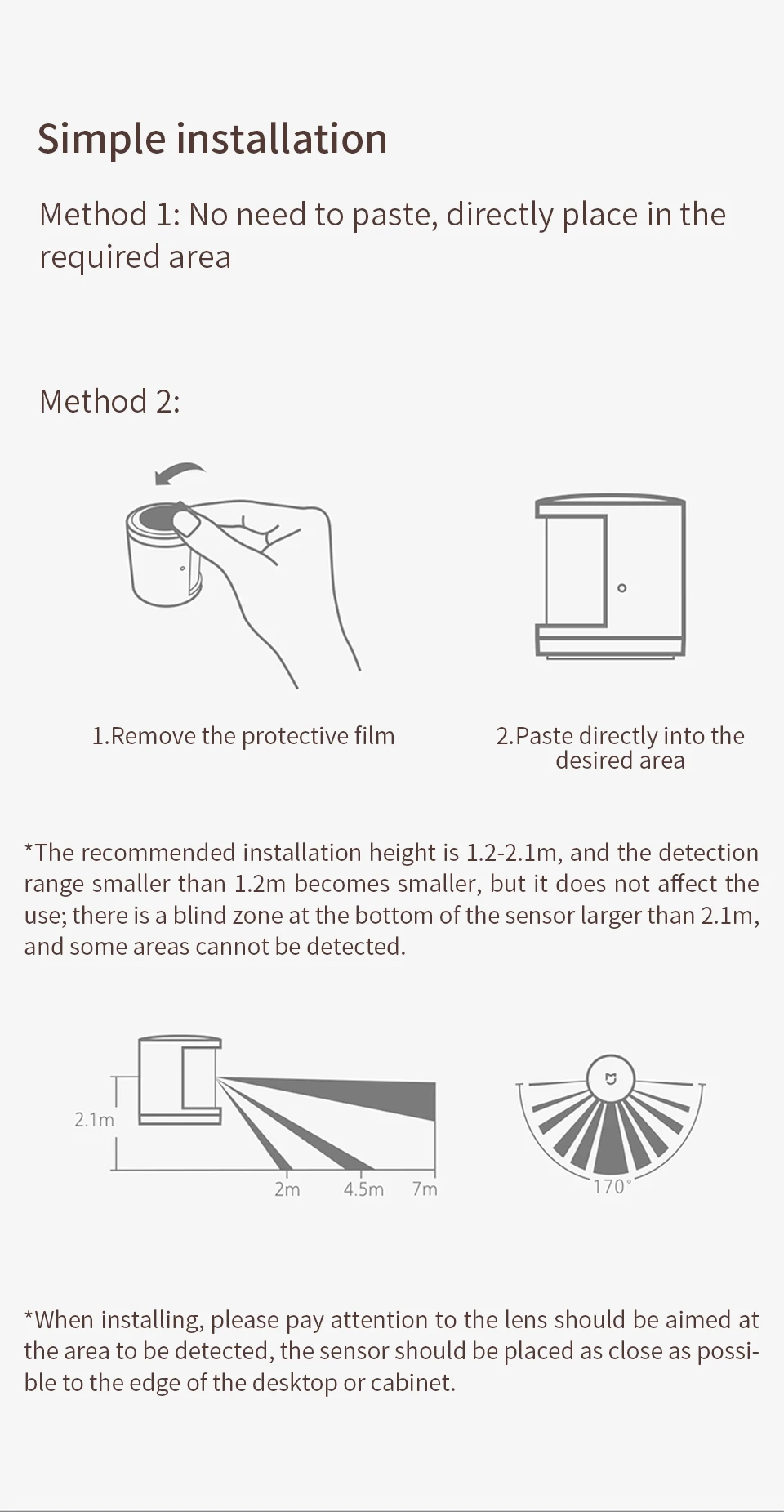 Simple installation

Method 1: No need to paste, directly place in the required area

Method 2:

1.Remove the protective film

2.Paste directly into the desired area

*The recommended installation height is 1.2-2.1m, and the detection range smaller than 1.2m becomes smaller, but it does not affect the use; there is a blind zone at the bottom of the sensor larger than 2.1m, and some areas cannot be detected.

2.1m

2m 4.5m 7m

170°

*When installing, please pay attention to the lens should be aimed at the area to be detected, the sensor should be placed as close as possible to the edge of the desktop or cabinet.