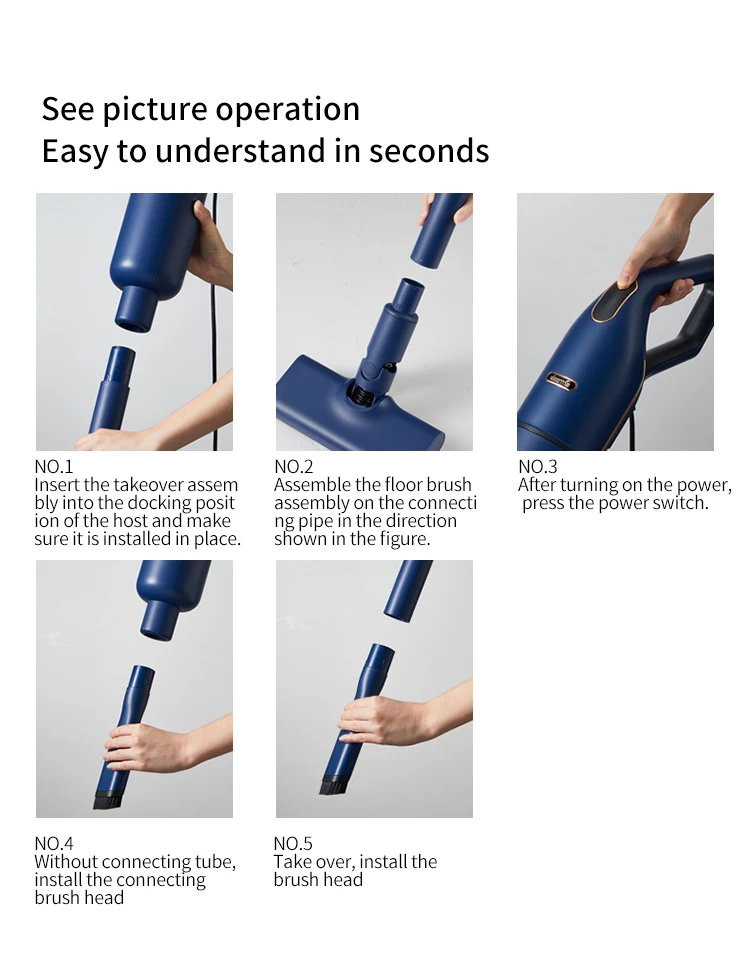 See picture operation
Easy to understand in seconds

NO.1
Insert the takeover assem bly into the docking posit ion of the host and make sure it is installed in place.

NO.2
Assemble the floor brush assembly on the connecti ng pipe in the direction shown in the figure.

NO.3
After turning on the power, press the power switch.

NO.4
Without connecting tube, install the connecting brush head

NO.5
Take over, install the brush head