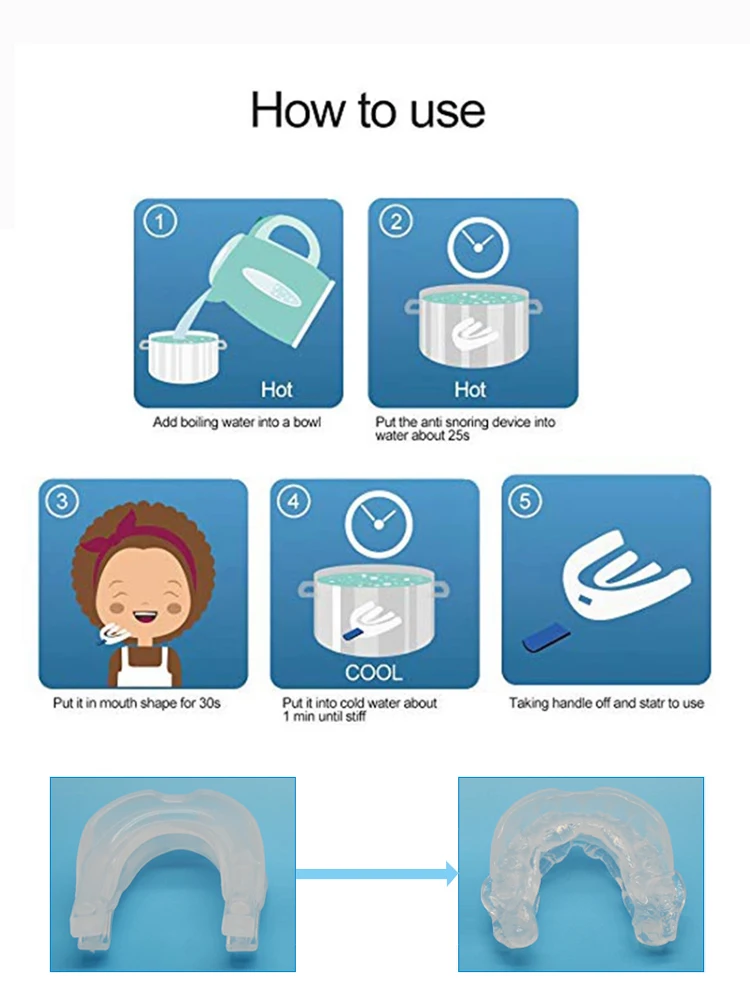 How to use

1
Hot
Add boiling water into a bowl

2
Hot
Put the anti snoring device into water about 25s

3
Put it in mouth shape for 30s

4
COOL
Put it into cold water about 1 min until stiff

5
Taking handle off and statr to use