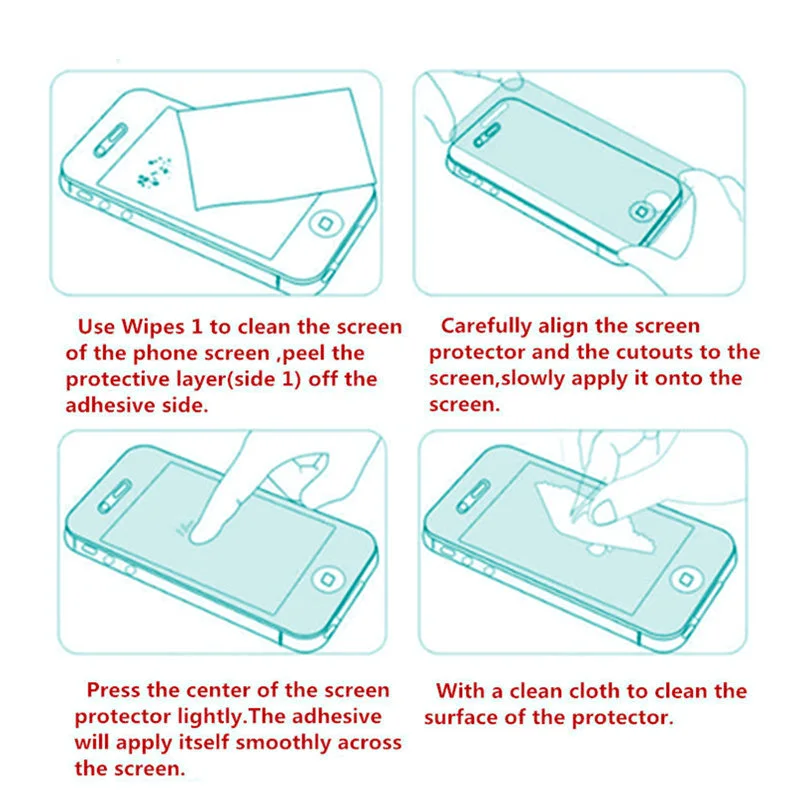 Use Wipes 1 to clean the screen of the phone screen ,peel the protective layer(side 1) off the adhesive side.

Carefully align the screen protector and the cutouts to the screen,slowly apply it onto the screen.

Press the center of the screen protector lightly.The adhesive will apply itself smoothly across the screen.

With a clean cloth to clean the surface of the protector.