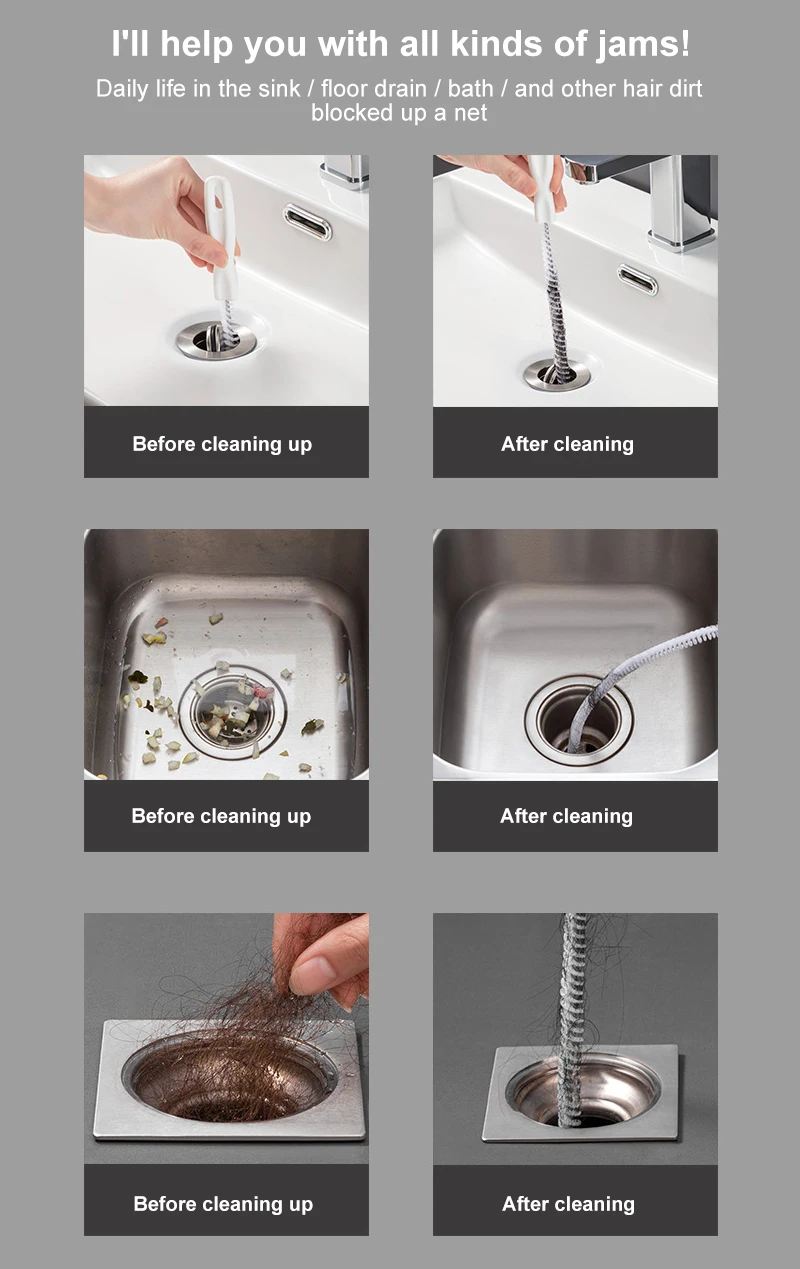 I'll help you with all kinds of jams!

Daily life in the sink / floor drain / bath / and other hair dirt blocked up a net

Before cleaning up

After cleaning

Before cleaning up

After cleaning

Before cleaning up

After cleaning