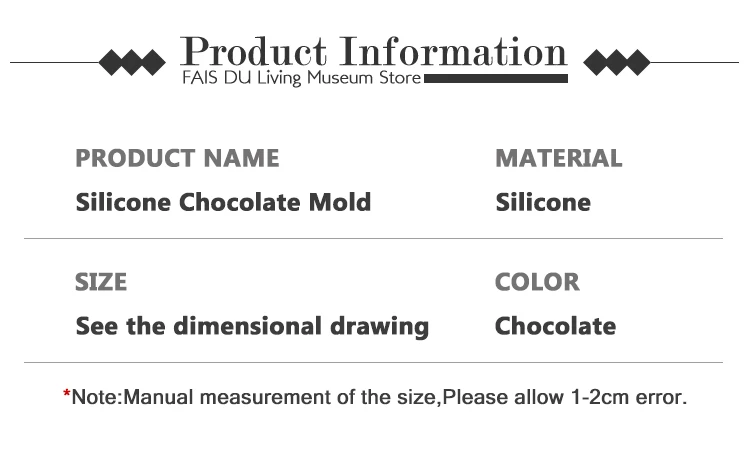 Product Information
FAIS DU Living Museum Store

PRODUCT NAME
Silicone Chocolate Mold

MATERIAL
Silicone

SIZE
See the dimensional drawing

COLOR
Chocolate

*Note:Manual measurement of the size,Please allow 1-2cm error.