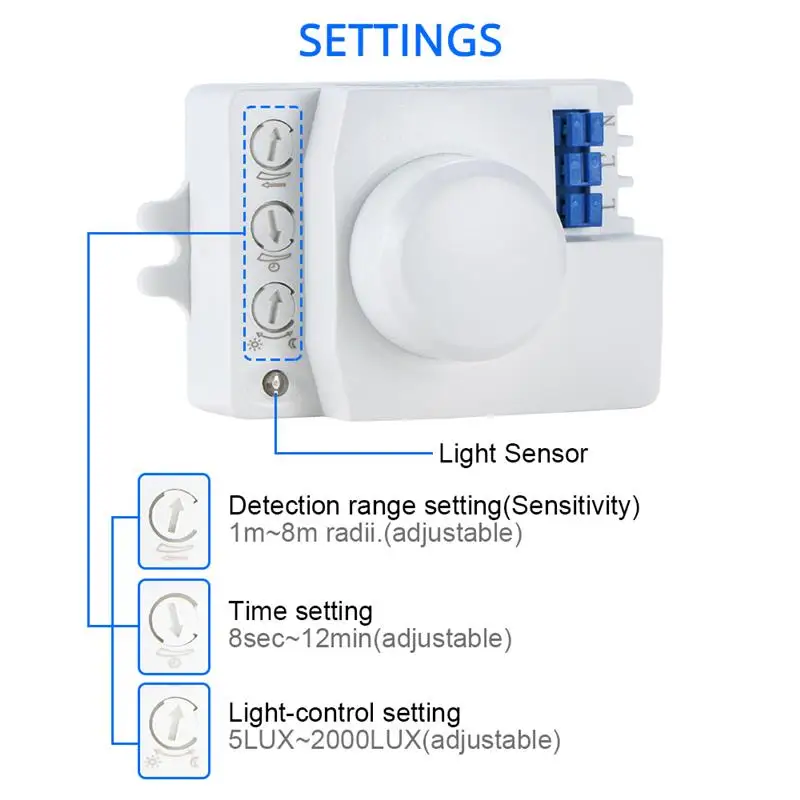 SETTINGS

N
L
L

Light Sensor

Detection range setting(Sensitivity)
1m~8m radii.(adjustable)

Time setting
8sec~12min(adjustable)

Light-control setting
5LUX~2000LUX(adjustable)