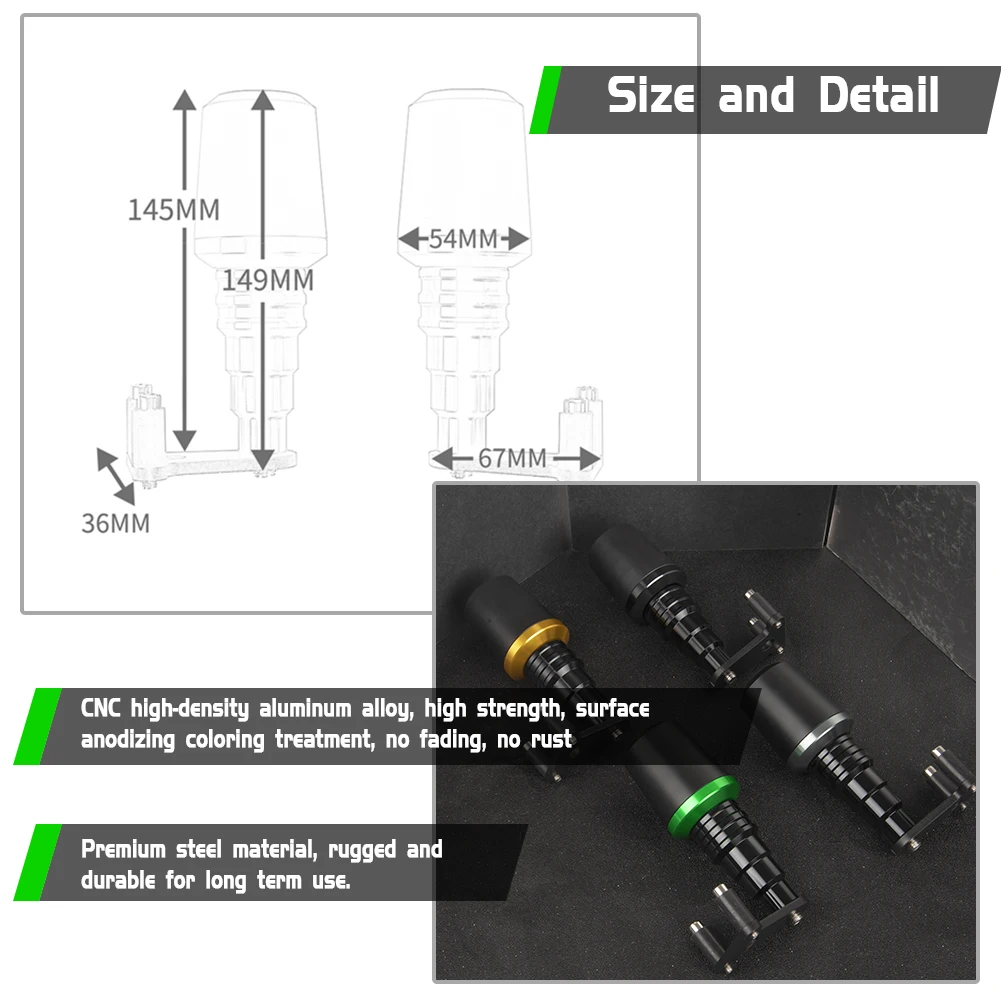 Size and Detail

145MM

149MM

54MM

67MM

36MM

CNC high-density aluminum alloy, high strength, surface anodizing coloring treatment, no fading, no rust

Premium steel material, rugged and durable for long term use.