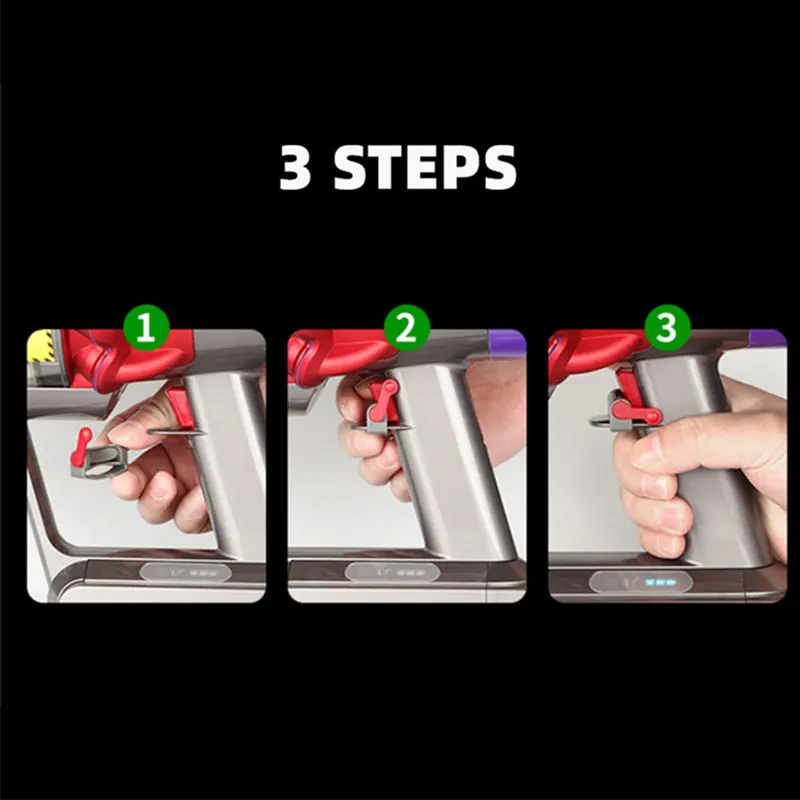 3 STEPS

1

2

3