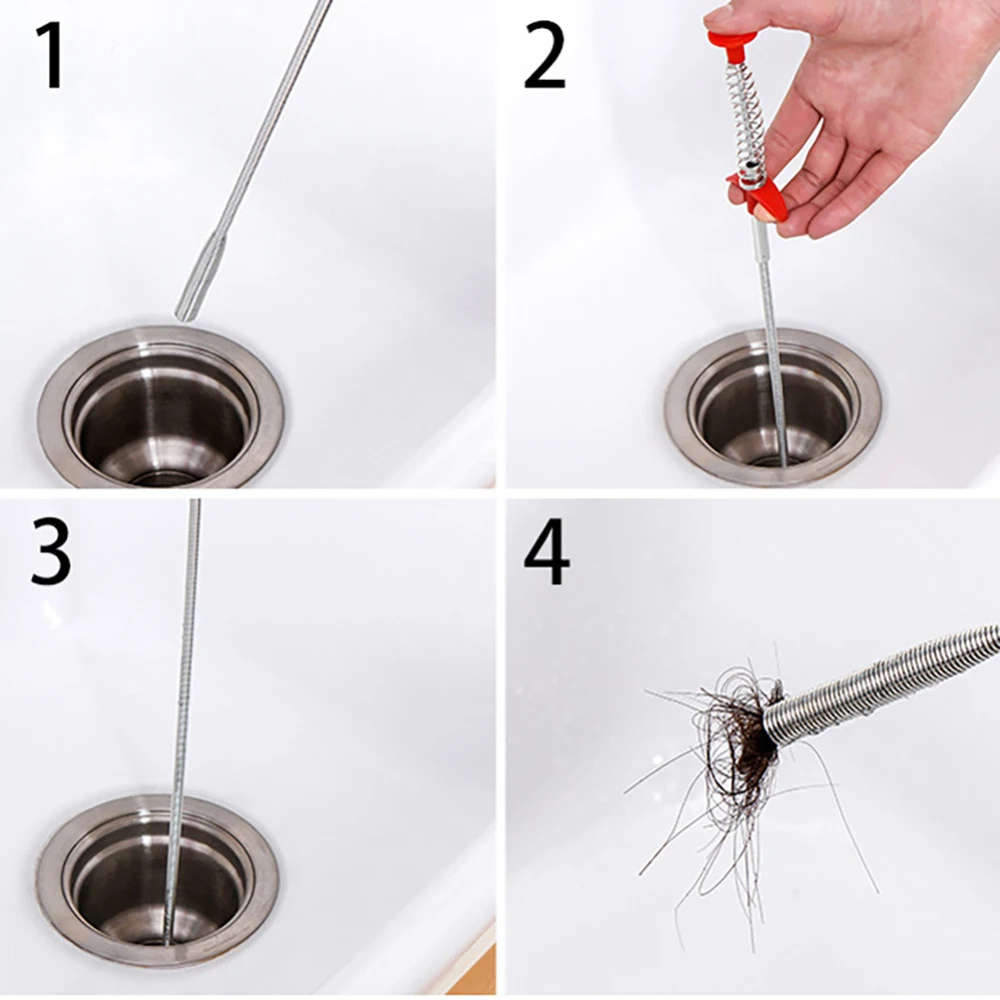 1

2

3

4