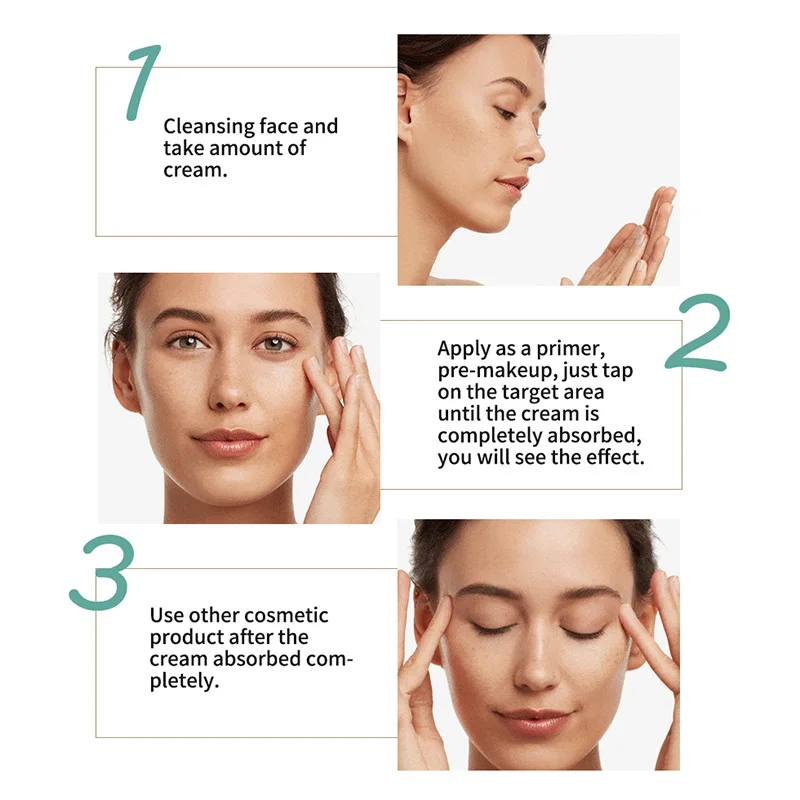 1

Cleansing face and take amount of cream.

2

Apply as a primer, pre-makeup, just tap on the target area until the cream is completely absorbed, you will see the effect.

3

Use other cosmetic product after the cream absorbed completely.