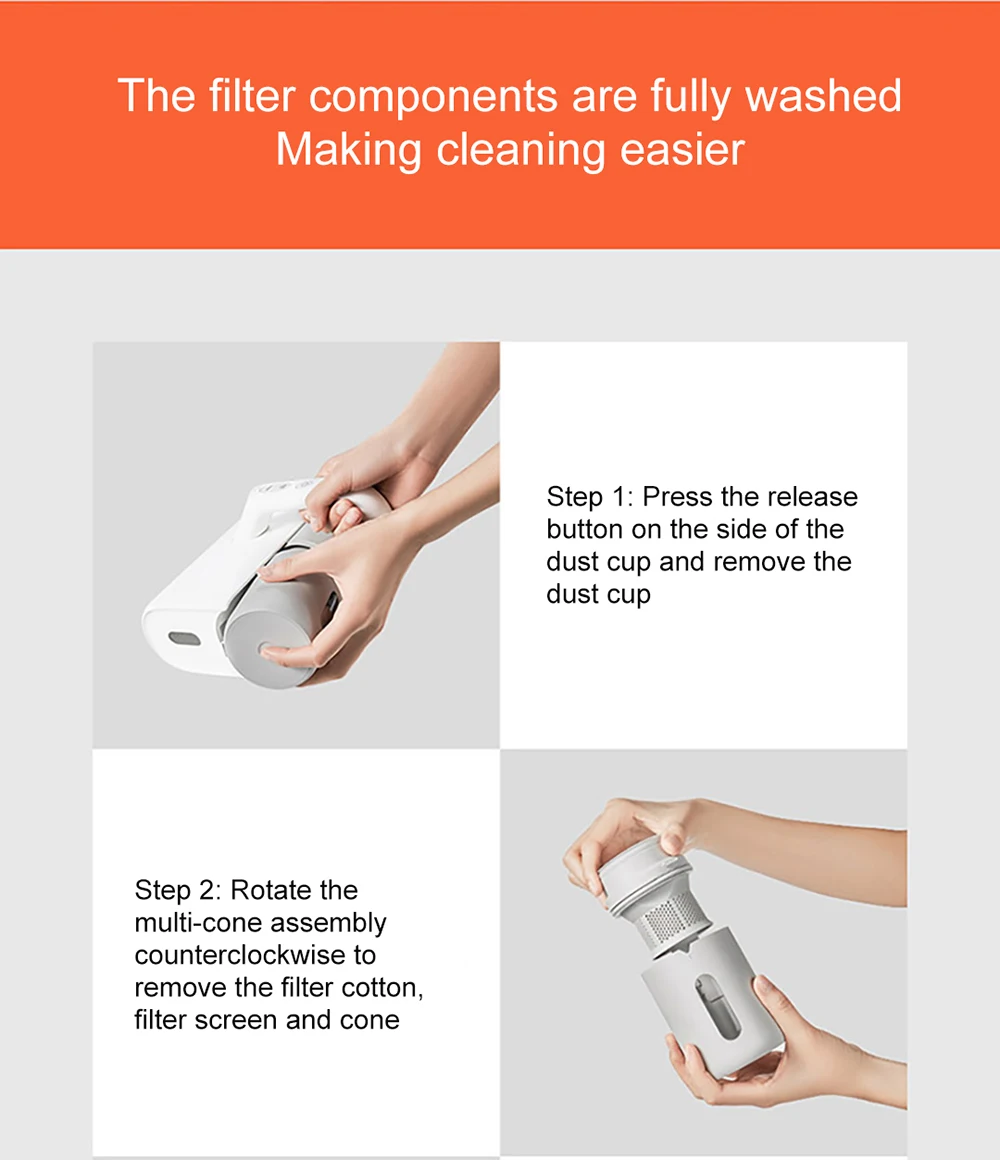 The filter components are fully washed
Making cleaning easier

Step 1: Press the release button on the side of the dust cup and remove the dust cup

Step 2: Rotate the multi-cone assembly counterclockwise to remove the filter cotton, filter screen and cone