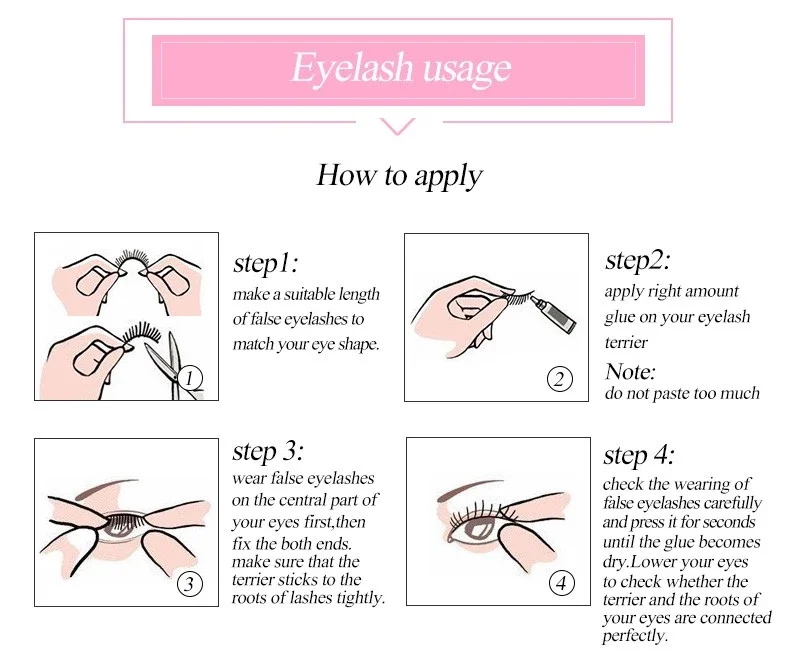 Eyelash usage

How to apply

1

step1:
make a suitable length of false eyelashes to match your eye shape.

2

step2:
apply right amount glue on your eyelash terrier

Note:
do not paste too much

3

step 3:
wear false eyelashes on the central part of your eyes first,then fix the both ends. make sure that the terrier sticks to the roots of lashes tightly.

4

step 4:
check the wearing of false eyelashes carefully and press it for seconds until the glue becomes dry.Lower your eyes to check whether the terrier and the roots of your eyes are connected perfectly.