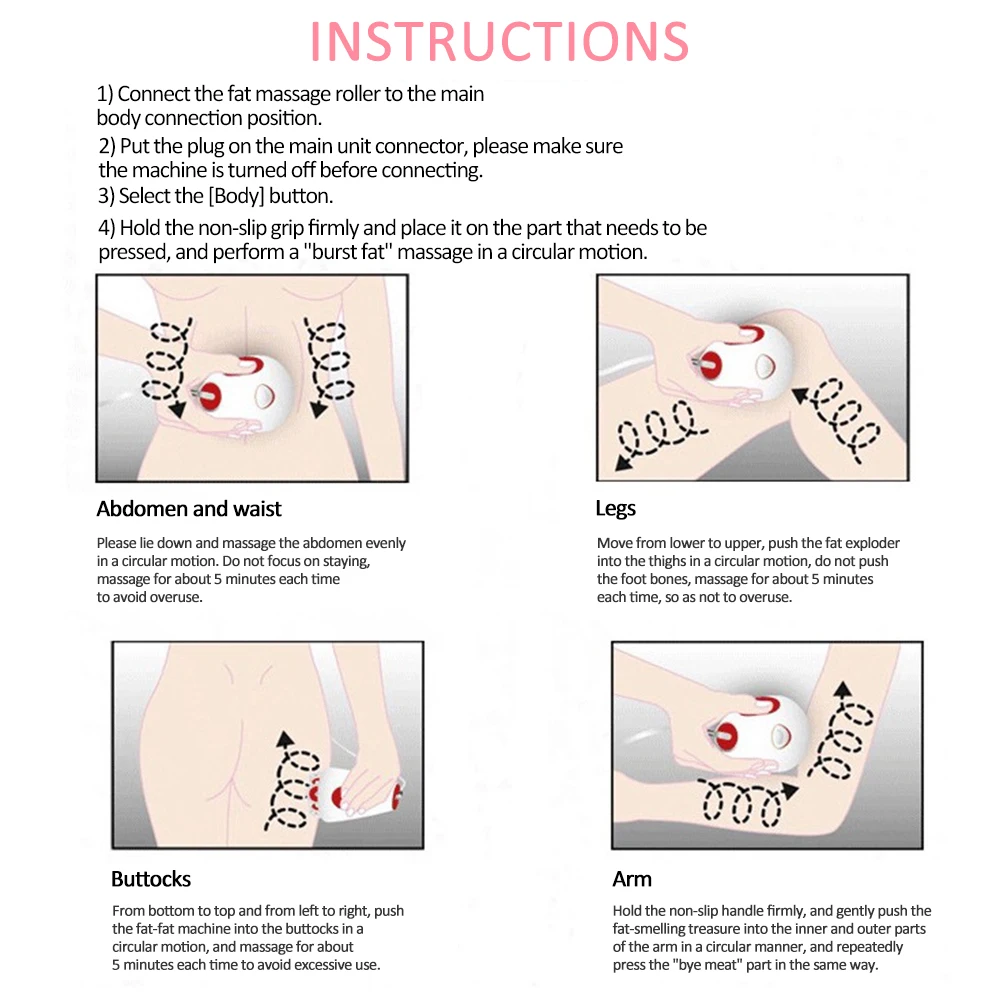 INSTRUCTIONS

1) Connect the fat massage roller to the main body connection position.
2) Put the plug on the main unit connector, please make sure the machine is turned off before connecting.
3) Select the [Body] button.
4) Hold the non-slip grip firmly and place it on the part that needs to be pressed, and perform a "burst fat" massage in a circular motion.

Abdomen and waist

Please lie down and massage the abdomen evenly in a circular motion. Do not focus on staying, massage for about 5 minutes each time to avoid overuse.

Legs

Move from lower to upper, push the fat exploder into the thighs in a circular motion, do not push the foot bones, massage for about 5 minutes each time, so as not to overuse.

Buttocks

From bottom to top and from left to right, push the fat-fat machine into the buttocks in a circular motion, and massage for about 5 minutes each time to avoid excessive use.

Arm

Hold the non-slip handle firmly, and gently push the fat-smelling treasure into the inner and outer parts of the arm in a circular manner, and repeatedly press the "bye meat" part in the same way.