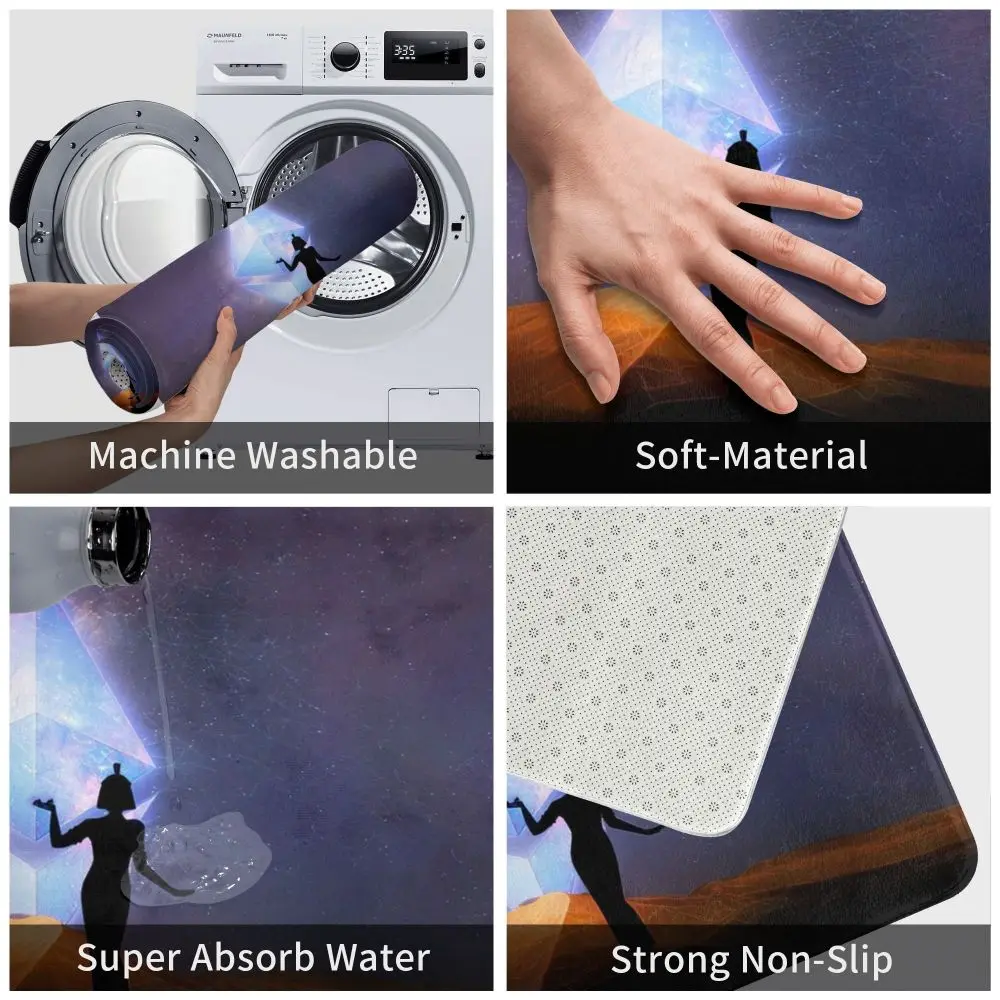 MAUNFELD

3:35

Machine Washable

Soft-Material

Super Absorb Water

Strong Non-Slip