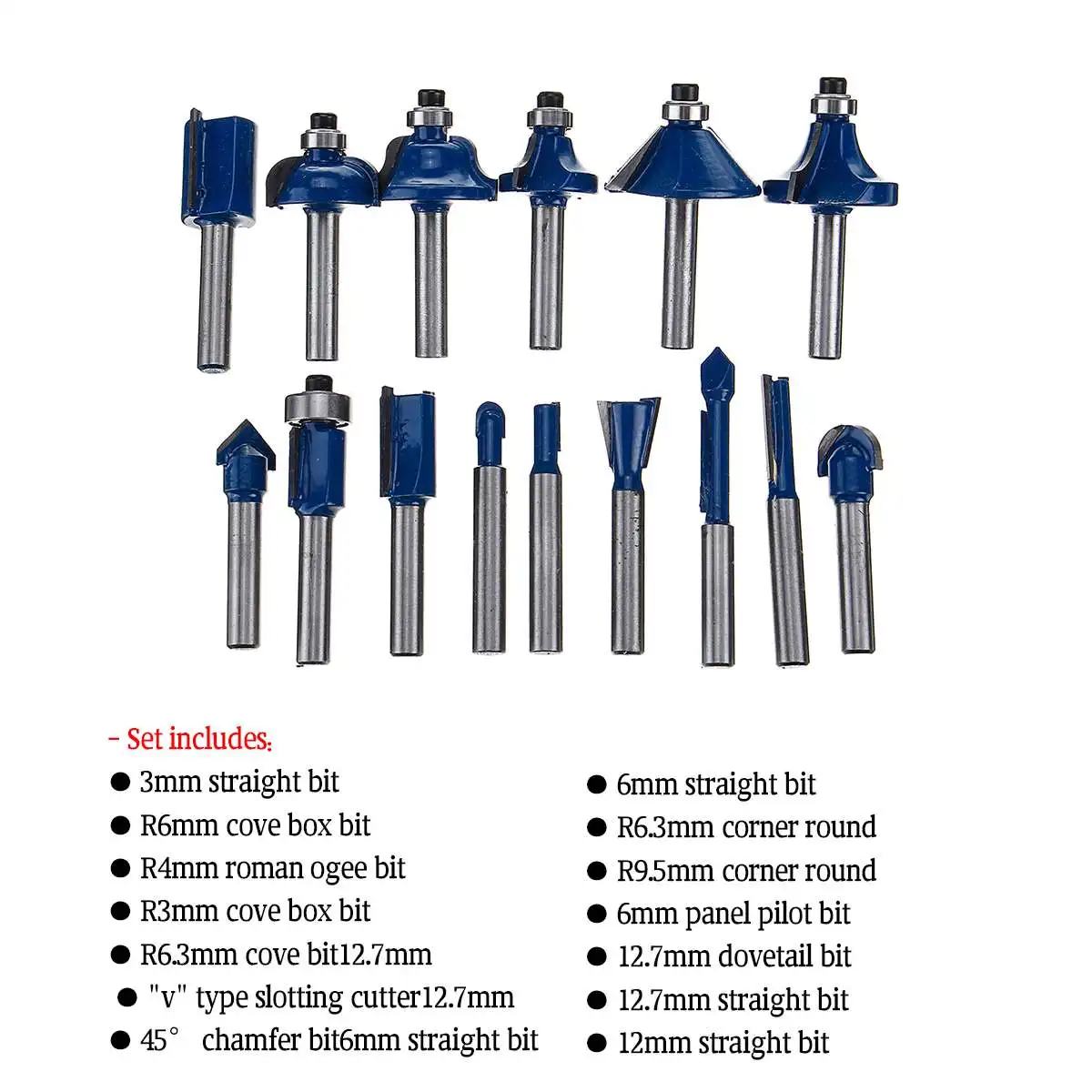 - Set includes:

● 3mm straight bit
● R6mm cove box bit
● R4mm roman ogee bit
● R3mm cove box bit
● R6.3mm cove bit12.7mm
● "v" type slotting cutter12.7mm
● 45° chamfer bit6mm straight bit

● 6mm straight bit
● R6.3mm corner round
● R9.5mm corner round
● 6mm panel pilot bit
● 12.7mm dovetail bit
● 12.7mm straight bit
● 12mm straight bit