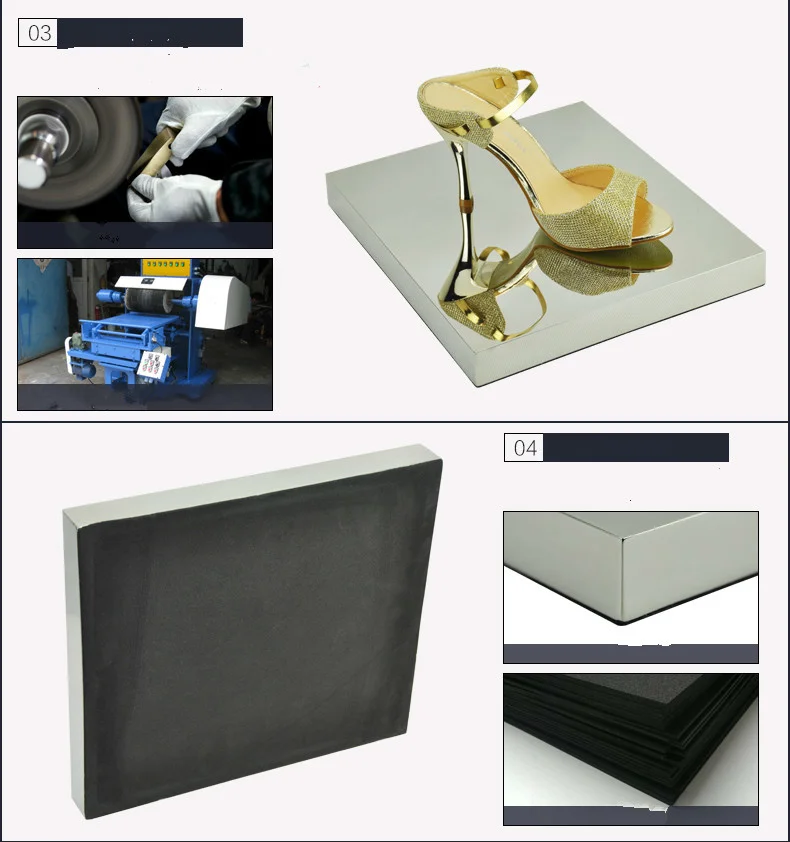 03

04