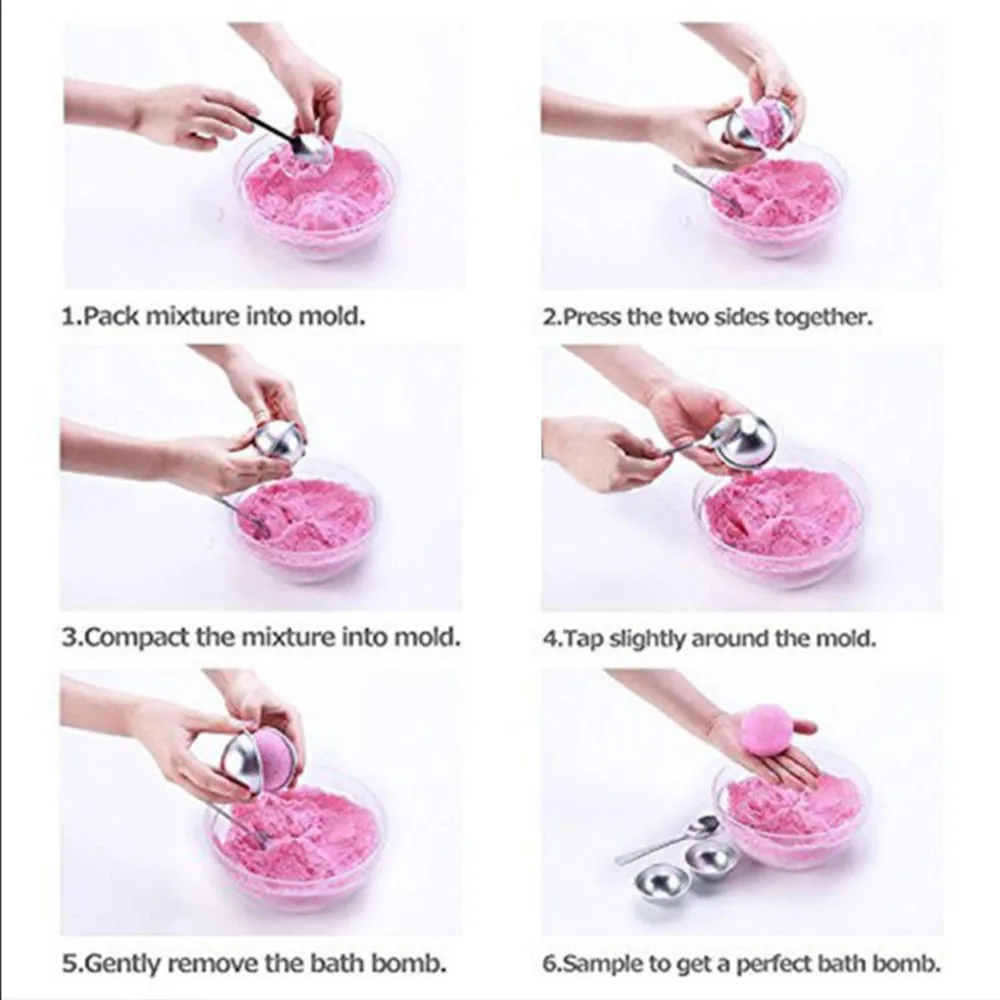 1.Pack mixture into mold.

2.Press the two sides together.

3.Compact the mixture into mold.

4.Tap slightly around the mold.

5.Gently remove the bath bomb.

6.Sample to get a perfect bath bomb.