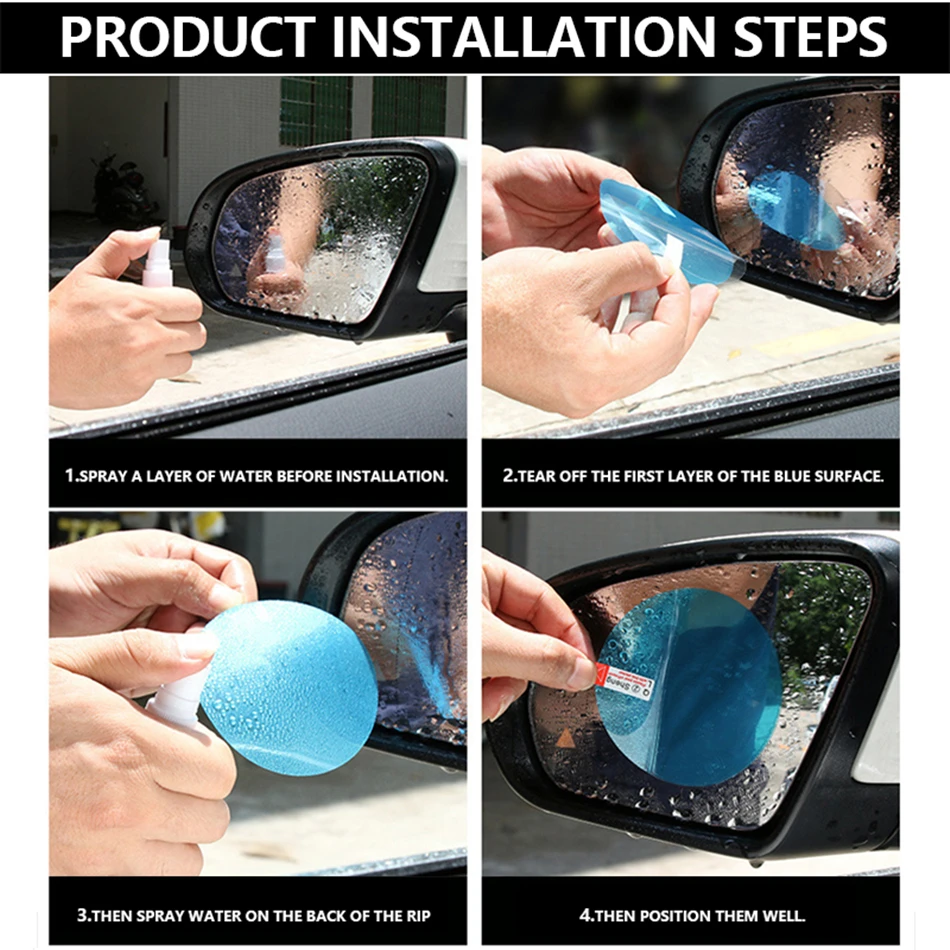 PRODUCT INSTALLATION STEPS

1.SPRAY A LAYER OF WATER BEFORE INSTALLATION.

2.TEAR OFF THE FIRST LAYER OF THE BLUE SURFACE.

3.THEN SPRAY WATER ON THE BACK OF THE RIP

4.THEN POSITION THEM WELL.