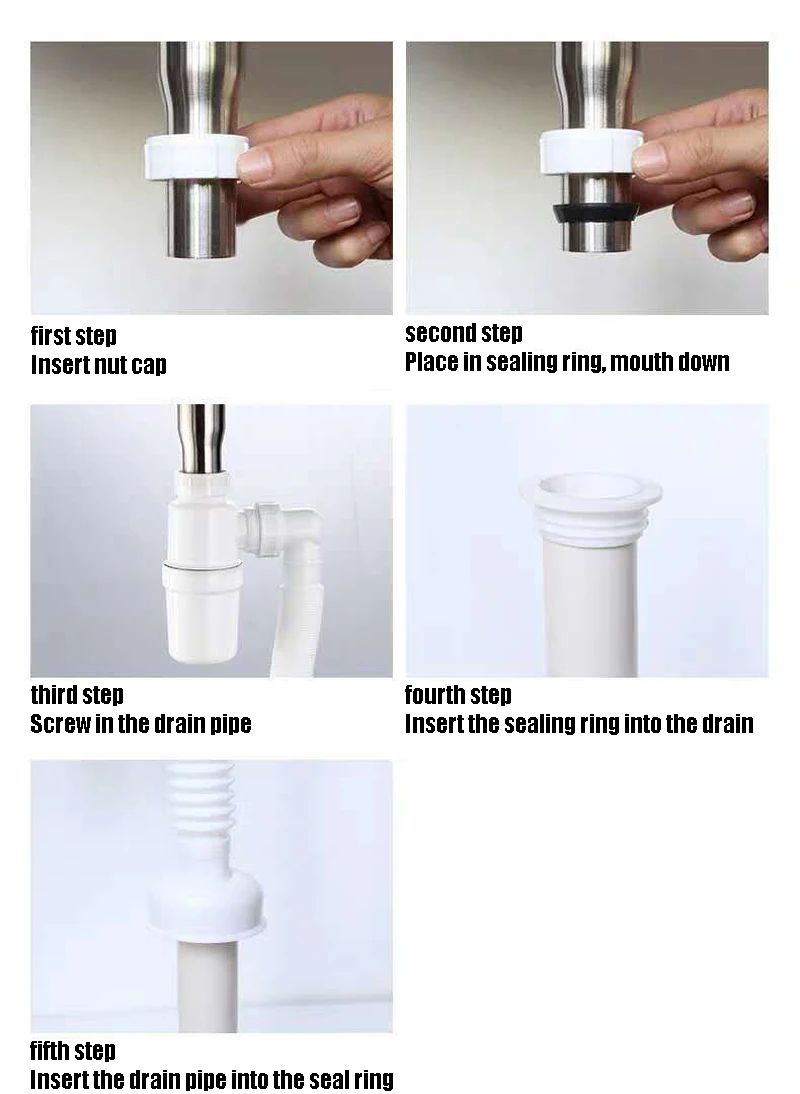 first step
Insert nut cap

second step
Place in sealing ring, mouth down

third step
Screw in the drain pipe

fourth step
Insert the sealing ring into the drain

fifth step
Insert the drain pipe into the seal ring