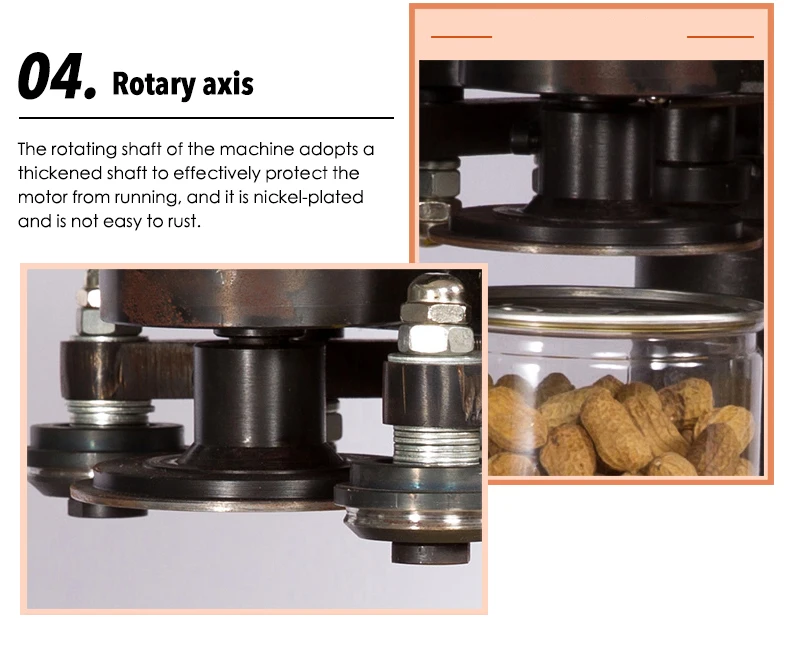 04. Rotary axis

The rotating shaft of the machine adopts a thickened shaft to effectively protect the motor from running, and it is nickel-plated and is not easy to rust.