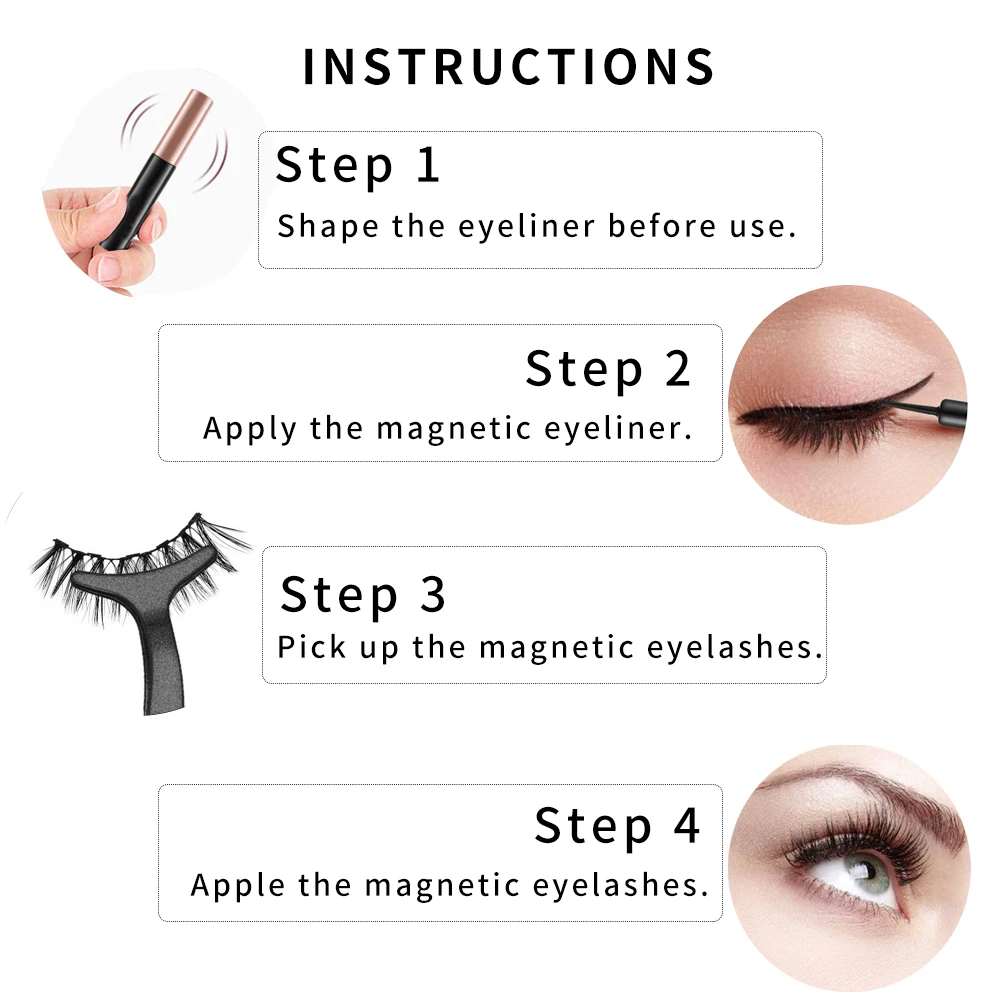 INSTRUCTIONS

Step 1
Shape the eyeliner before use.

Step 2
Apply the magnetic eyeliner.

Step 3
Pick up the magnetic eyelashes.

Step 4
Apple the magnetic eyelashes.