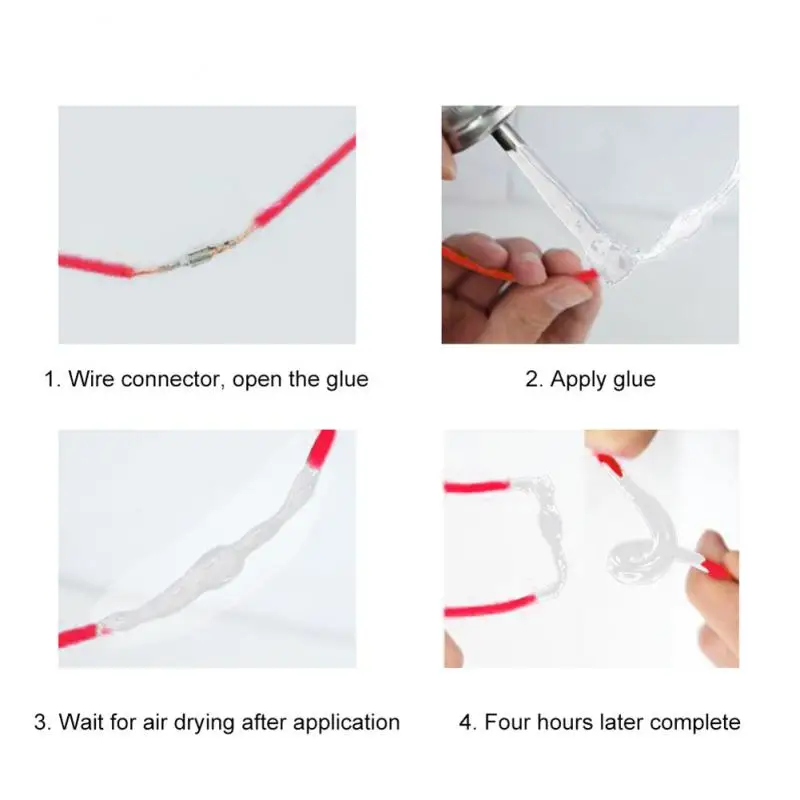 1. Wire connector, open the glue

2. Apply glue

3. Wait for air drying after application

4. Four hours later complete