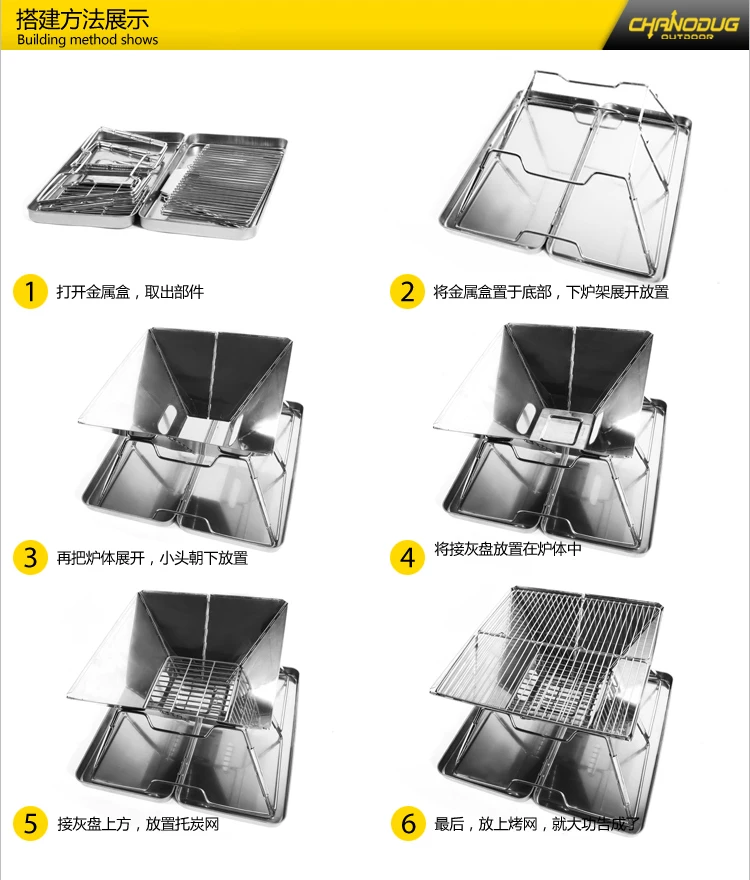 搭建方法展示
Building method shows

CHANODUG
OUTDOOR

1 打开金属盒，取出部件

2 将金属盒置于底部，下炉架展开放置

3 再把炉体展开，小头朝下放置

4 将接灰盘放置在炉体中

5 接灰盘上方，放置托炭网

6 最后，放上烤网，就大功告成了