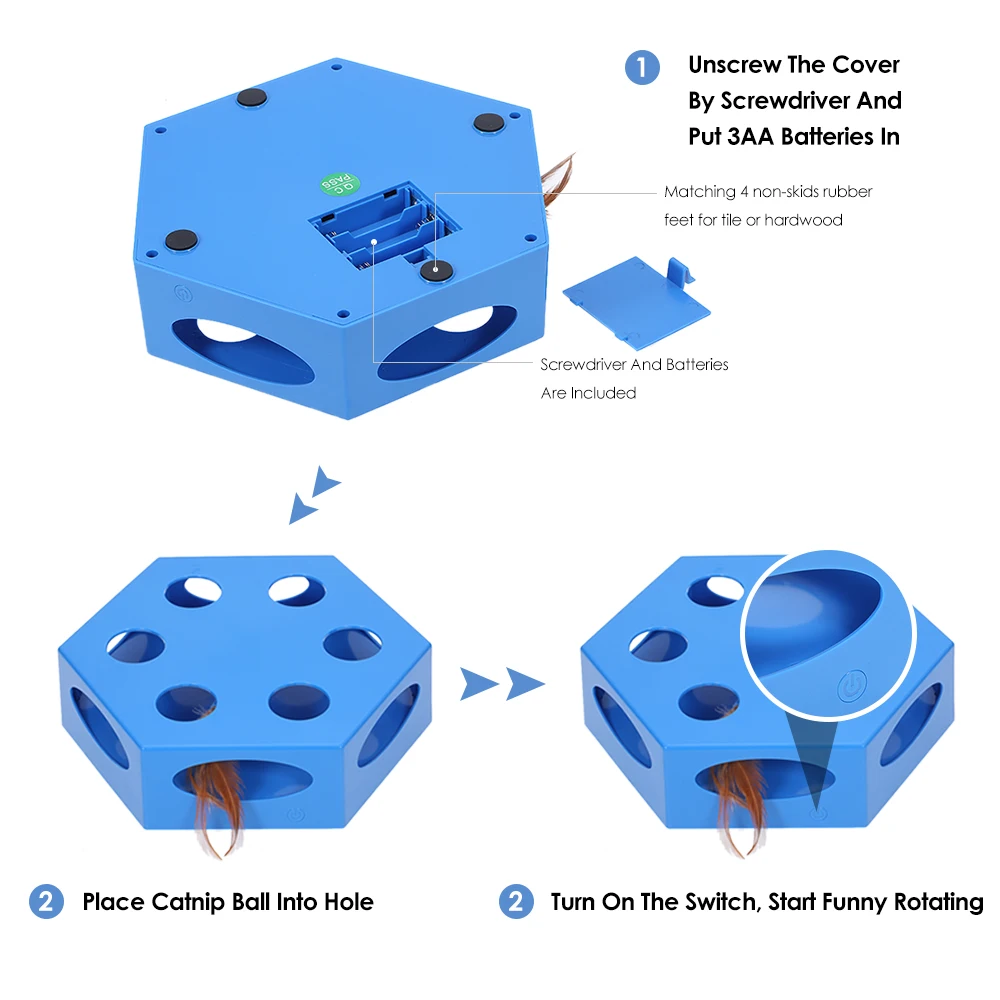 1 Unscrew The Cover By Screwdriver And Put 3AA Batteries In

QC PASS

Matching 4 non-skids rubber feet for tile or hardwood

Screwdriver And Batteries Are Included

2 Place Catnip Ball Into Hole

2 Turn On The Switch, Start Funny Rotating