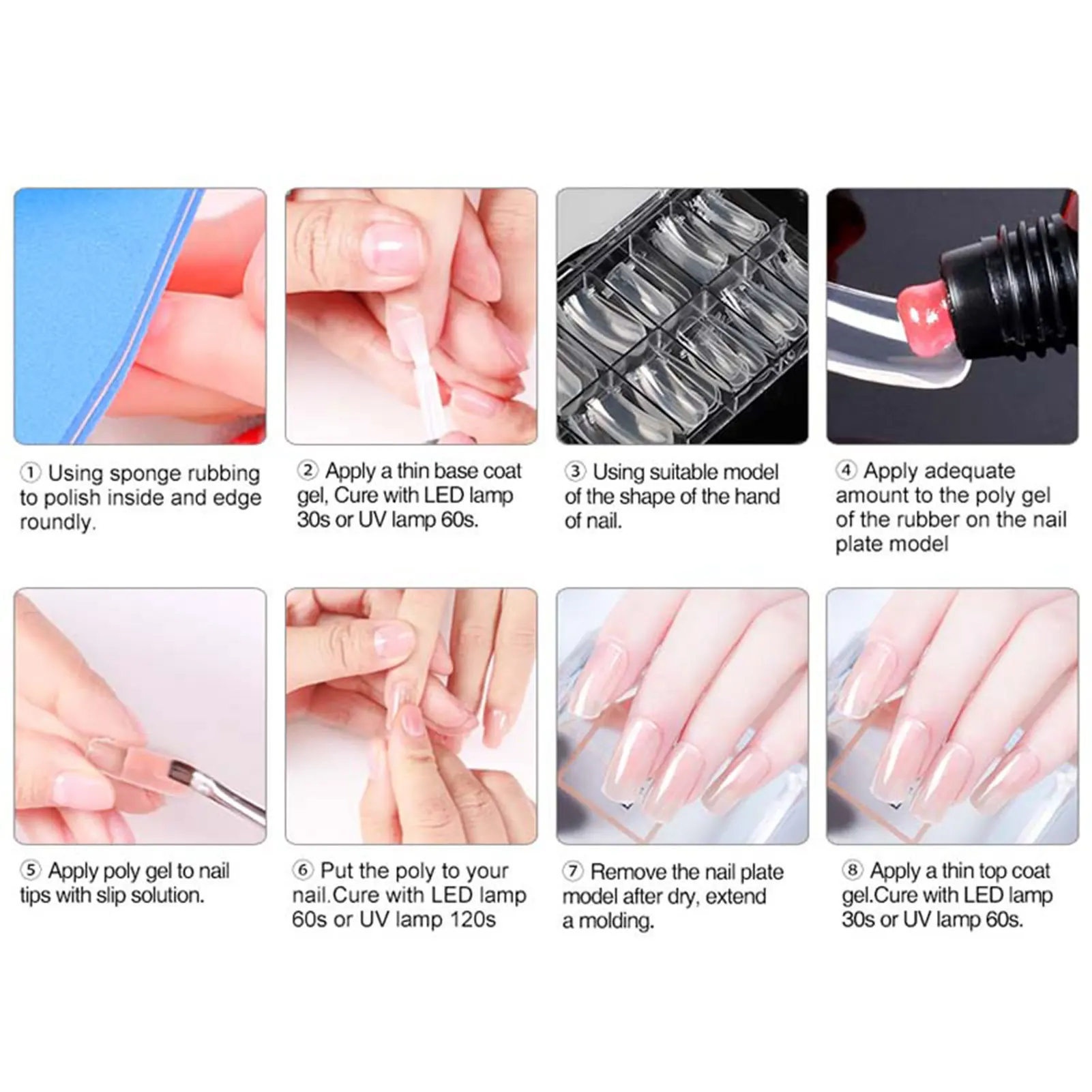 ① Using sponge rubbing to polish inside and edge roundly.

② Apply a thin base coat gel, Cure with LED lamp 30s or UV lamp 60s.

③ Using suitable model of the shape of the hand of nail.

④ Apply adequate amount to the poly gel of the rubber on the nail plate model

⑤ Apply poly gel to nail tips with slip solution.

⑥ Put the poly to your nail.Cure with LED lamp 60s or UV lamp 120s

⑦ Remove the nail plate model after dry, extend a molding.

⑧ Apply a thin top coat gel.Cure with LED lamp 30s or UV lamp 60s.