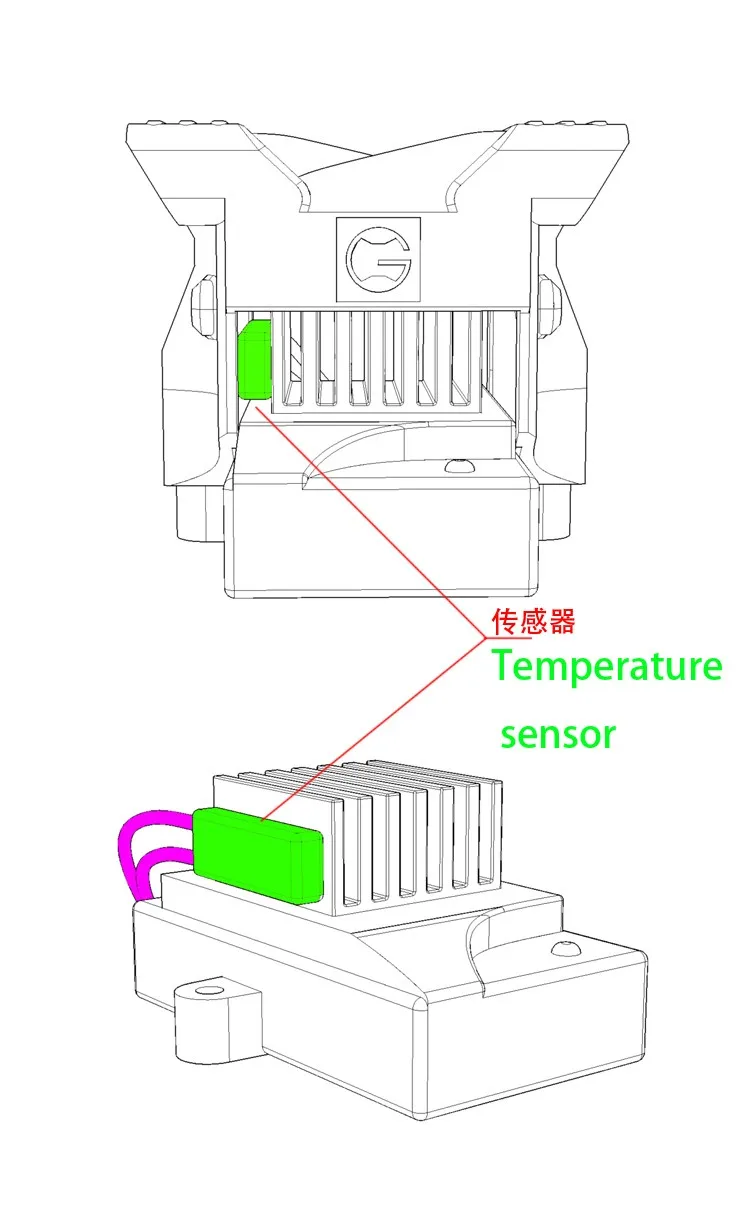 G

传感器
Temperature
sensor