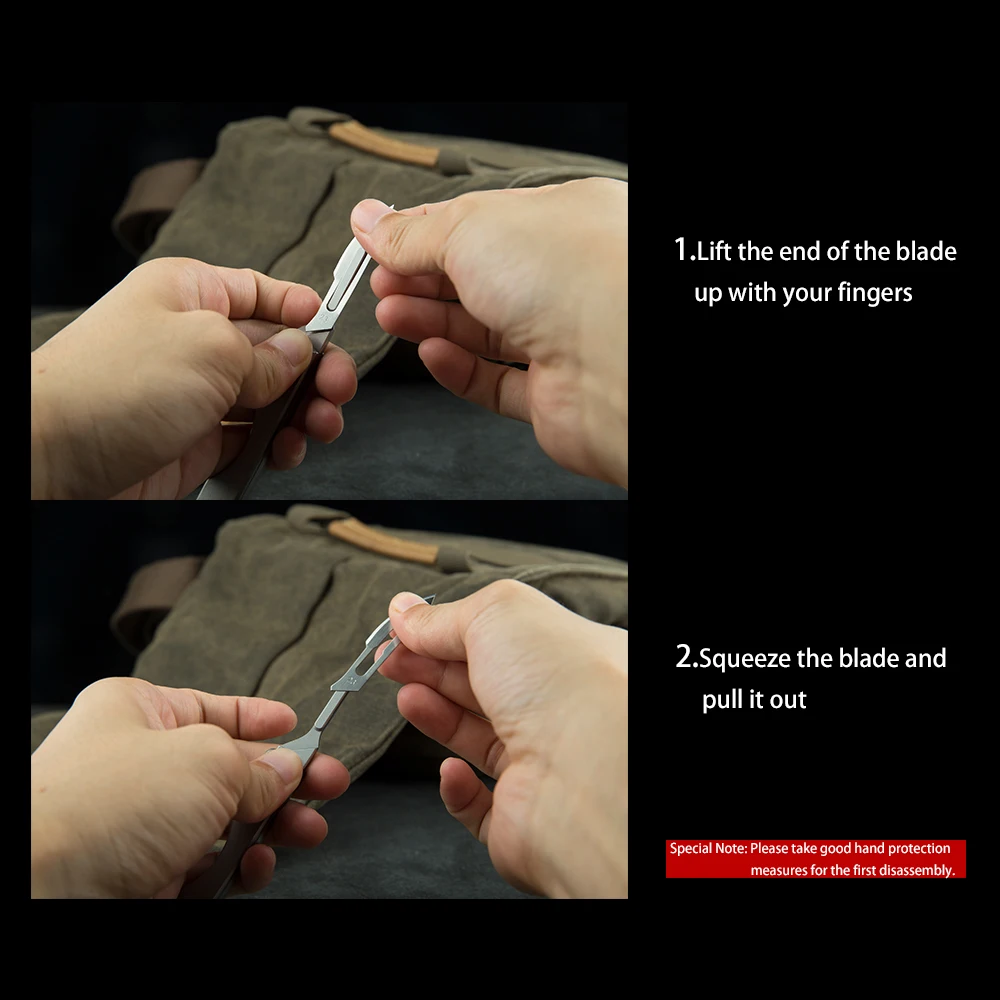 1.Lift the end of the blade up with your fingers

2.Squeeze the blade and pull it out

Special Note: Please take good hand protection measures for the first disassembly.