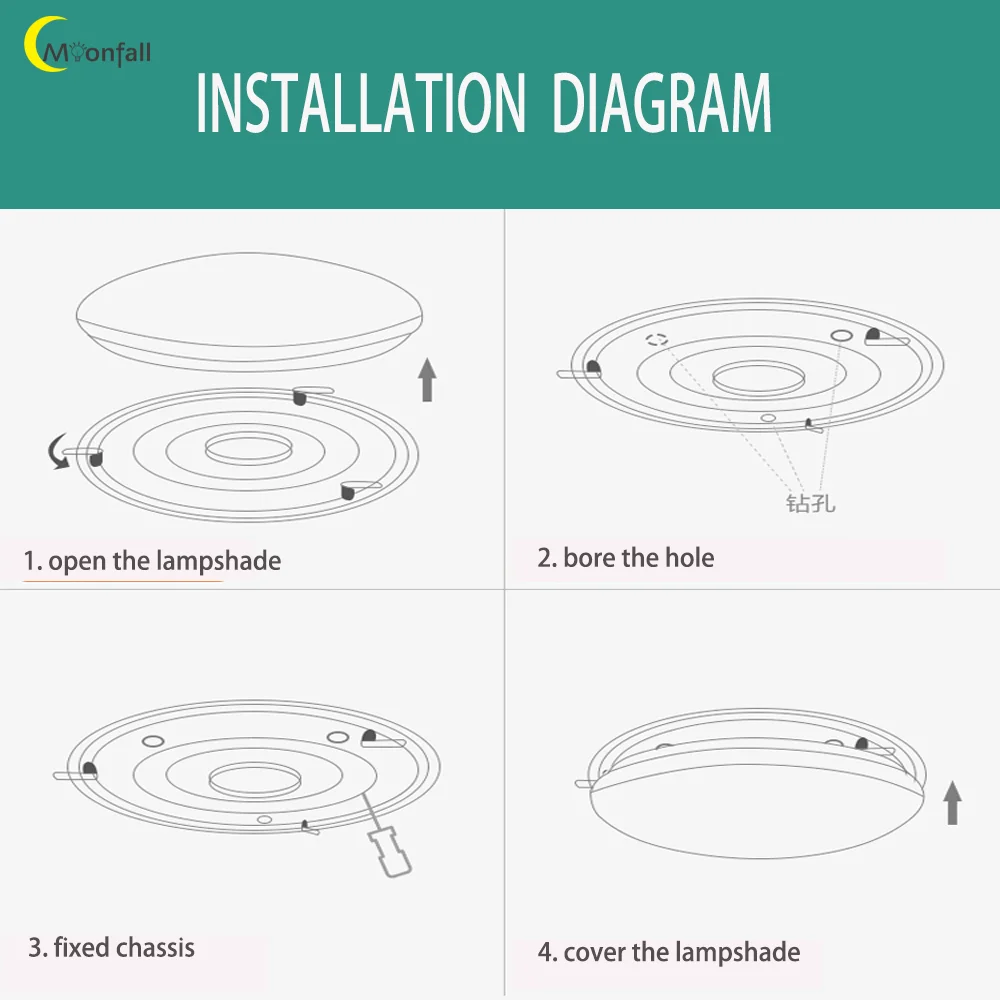 Moonfall

INSTALLATION DIAGRAM

1. open the lampshade

钻孔

2. bore the hole

3. fixed chassis

4. cover the lampshade