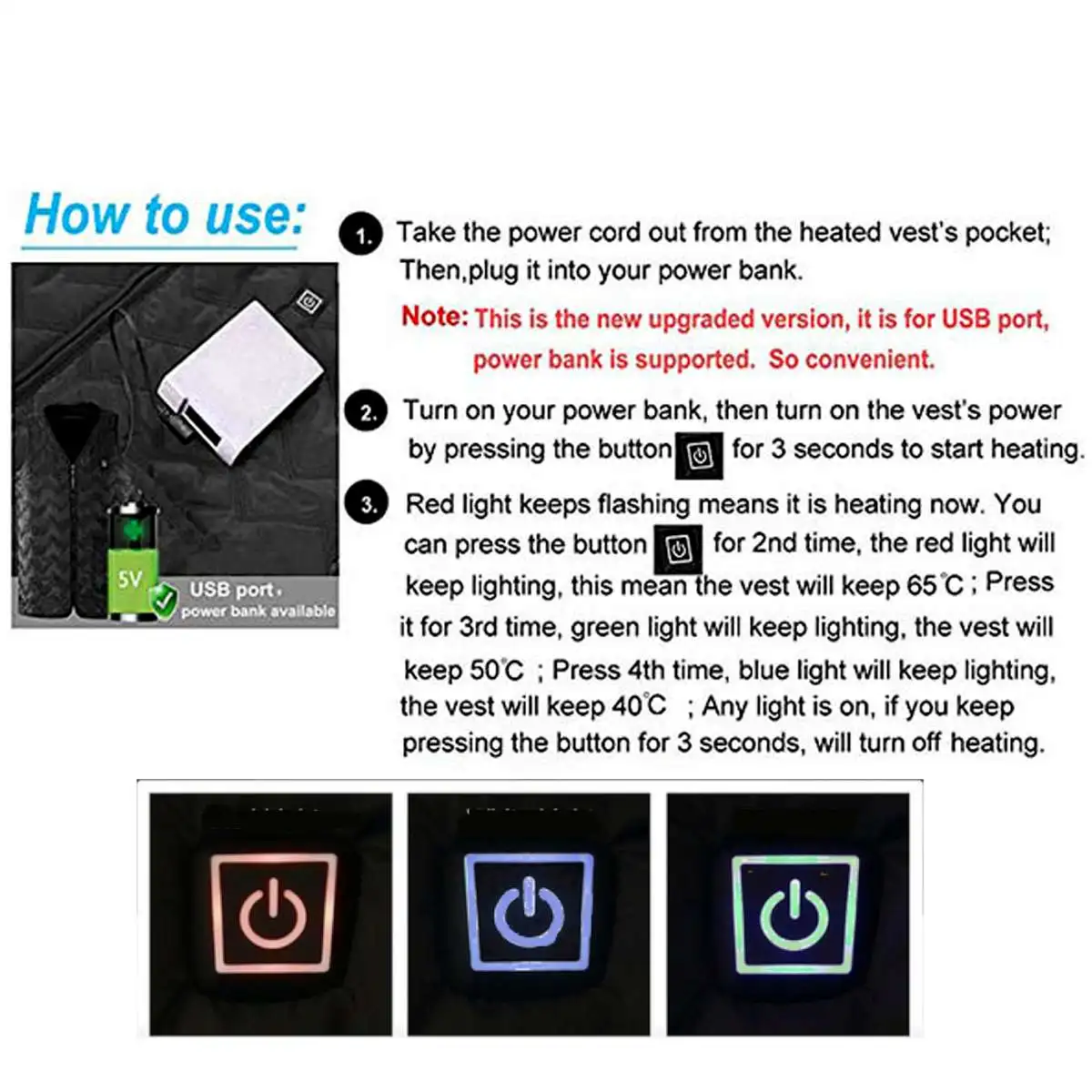 How to use:

5V

USB port.
power bank available

1. Take the power cord out from the heated vest's pocket; Then,plug it into your power bank.

Note: This is the new upgraded version, it is for USB port, power bank is supported. So convenient.

2. Turn on your power bank, then turn on the vest's power by pressing the button for 3 seconds to start heating.

3. Red light keeps flashing means it is heating now. You can press the button for 2nd time, the red light will keep lighting, this mean the vest will keep 65℃ ; Press it for 3rd time, green light will keep lighting, the vest will keep 50℃ ; Press 4th time, blue light will keep lighting, the vest will keep 40℃ ; Any light is on, if you keep pressing the button for 3 seconds, will turn off heating.