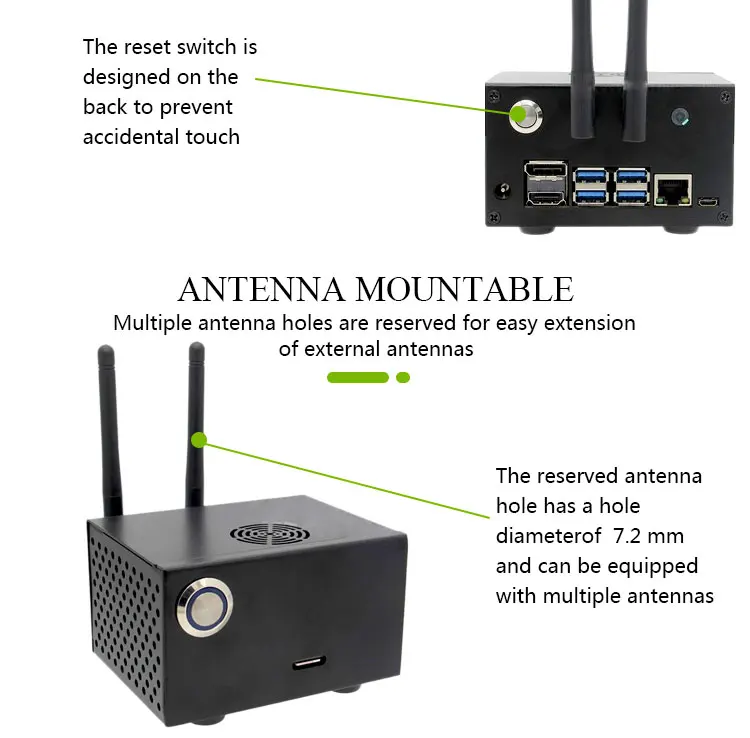 The reset switch is designed on the back to prevent accidental touch

ANTENNA MOUNTABLE
Multiple antenna holes are reserved for easy extension of external antennas

The reserved antenna hole has a hole diameterof 7.2 mm and can be equipped with multiple antennas