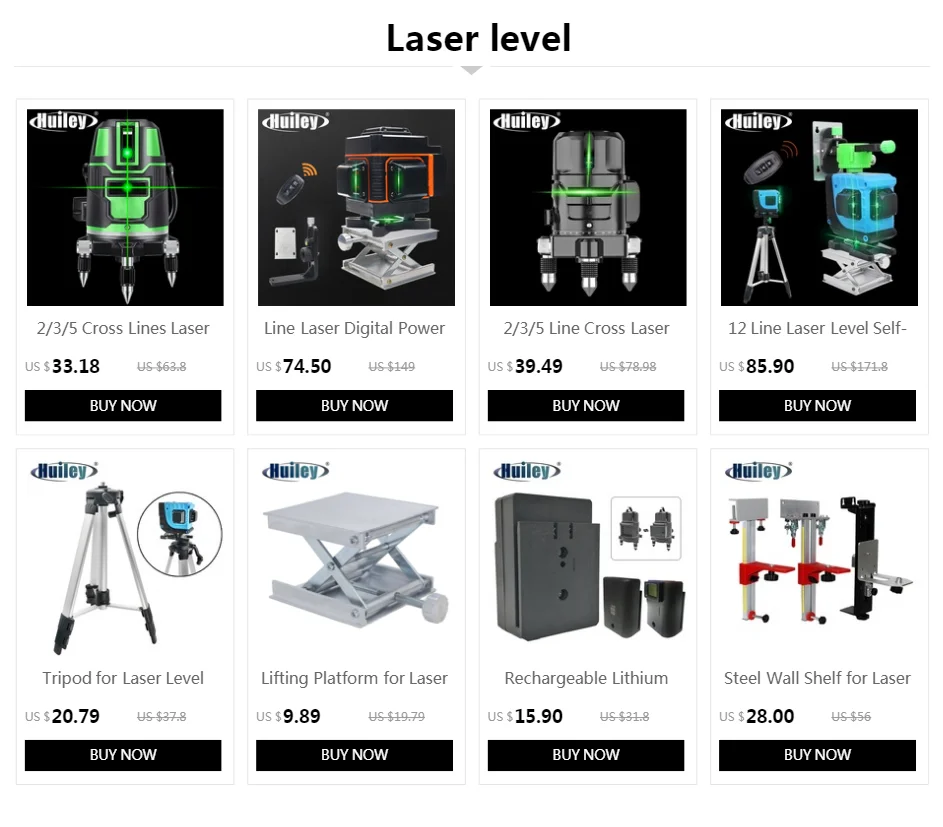 Laser level

Huiley
2/3/5 Cross Lines Laser
US $33.18 US $63.8
BUY NOW

Huiley
Line Laser Digital Power
US $74.50 US $149
BUY NOW

Huiley
2/3/5 Line Cross Laser
US $39.49 US $78.98
BUY NOW

Huiley
12 Line Laser Level Self-
US $85.90 US $171.8
BUY NOW

Huiley
Tripod for Laser Level
US $20.79 US $37.8
BUY NOW

Huiley
Lifting Platform for Laser
US $9.89 US $19.79
BUY NOW

Huiley
Rechargeable Lithium
US $15.90 US $31.8
BUY NOW

Huiley
Steel Wall Shelf for Laser
US $28.00 US $56
BUY NOW