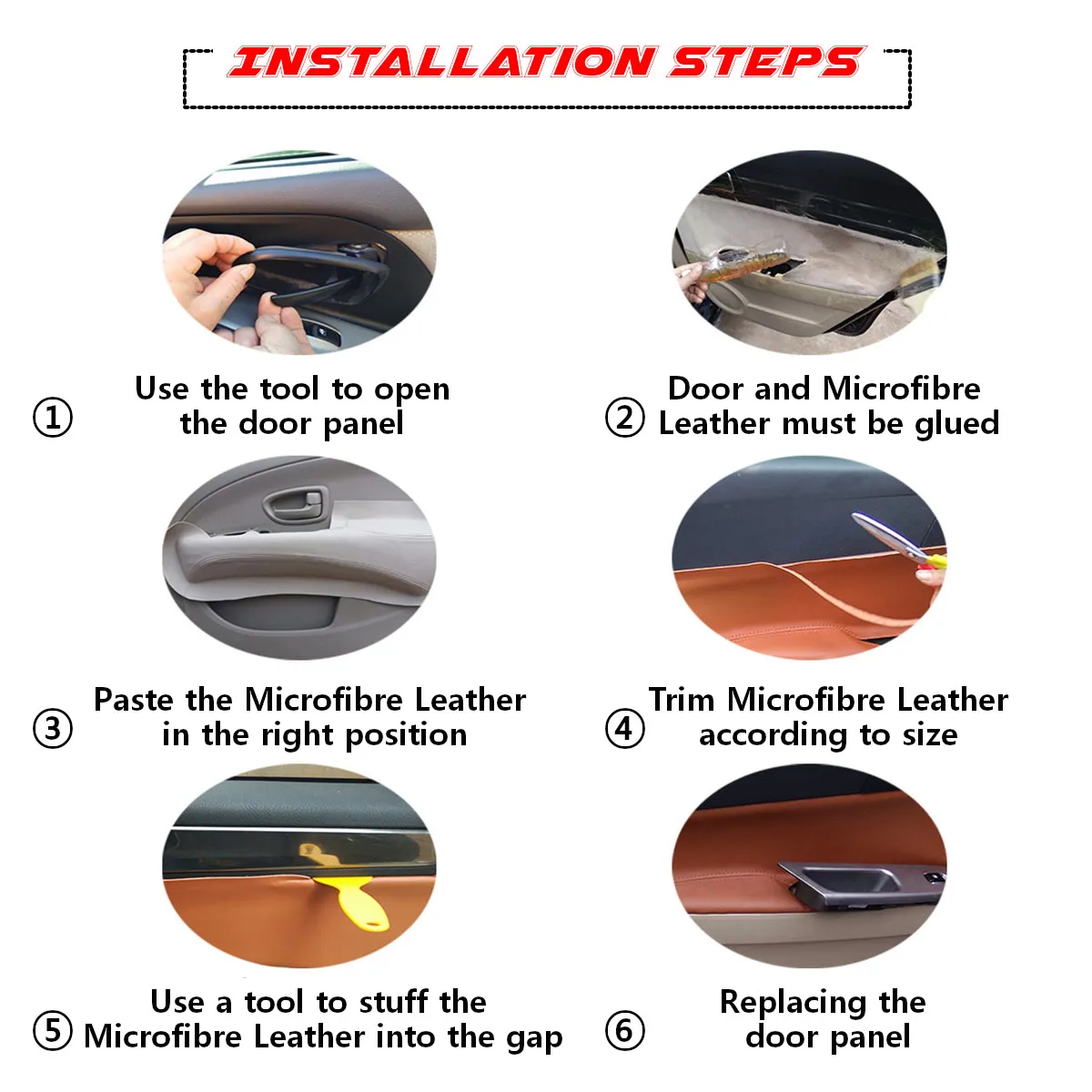 INSTALLATION STEPS

① Use the tool to open the door panel

② Door and Microfibre Leather must be glued

③ Paste the Microfibre Leather in the right position

④ Trim Microfibre Leather according to size

⑤ Use a tool to stuff the Microfibre Leather into the gap

⑥ Replacing the door panel