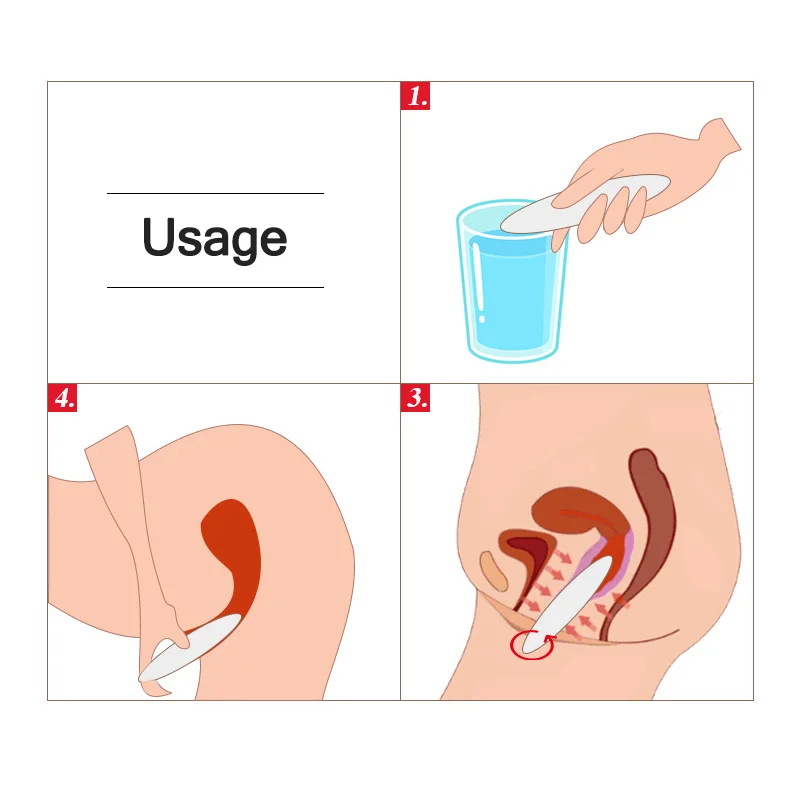 Usage

1.

4.

3.