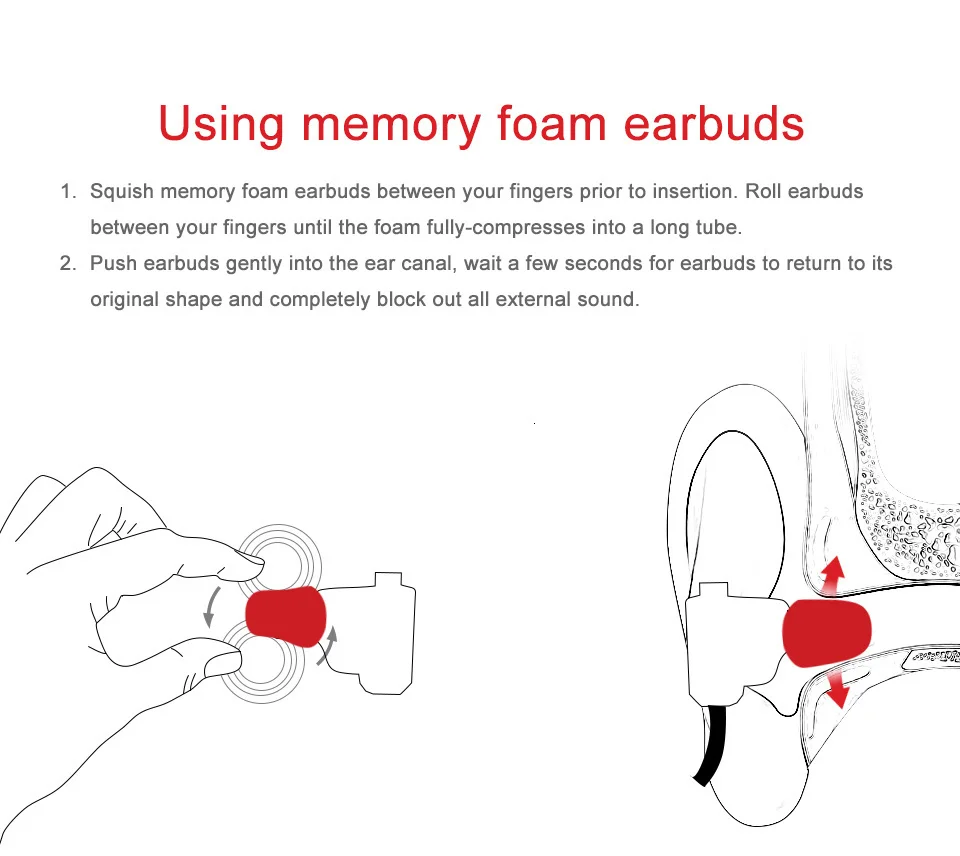 Using memory foam earbuds

1. Squish memory foam earbuds between your fingers prior to insertion. Roll earbuds between your fingers until the foam fully-compresses into a long tube.
2. Push earbuds gently into the ear canal, wait a few seconds for earbuds to return to its original shape and completely block out all external sound.