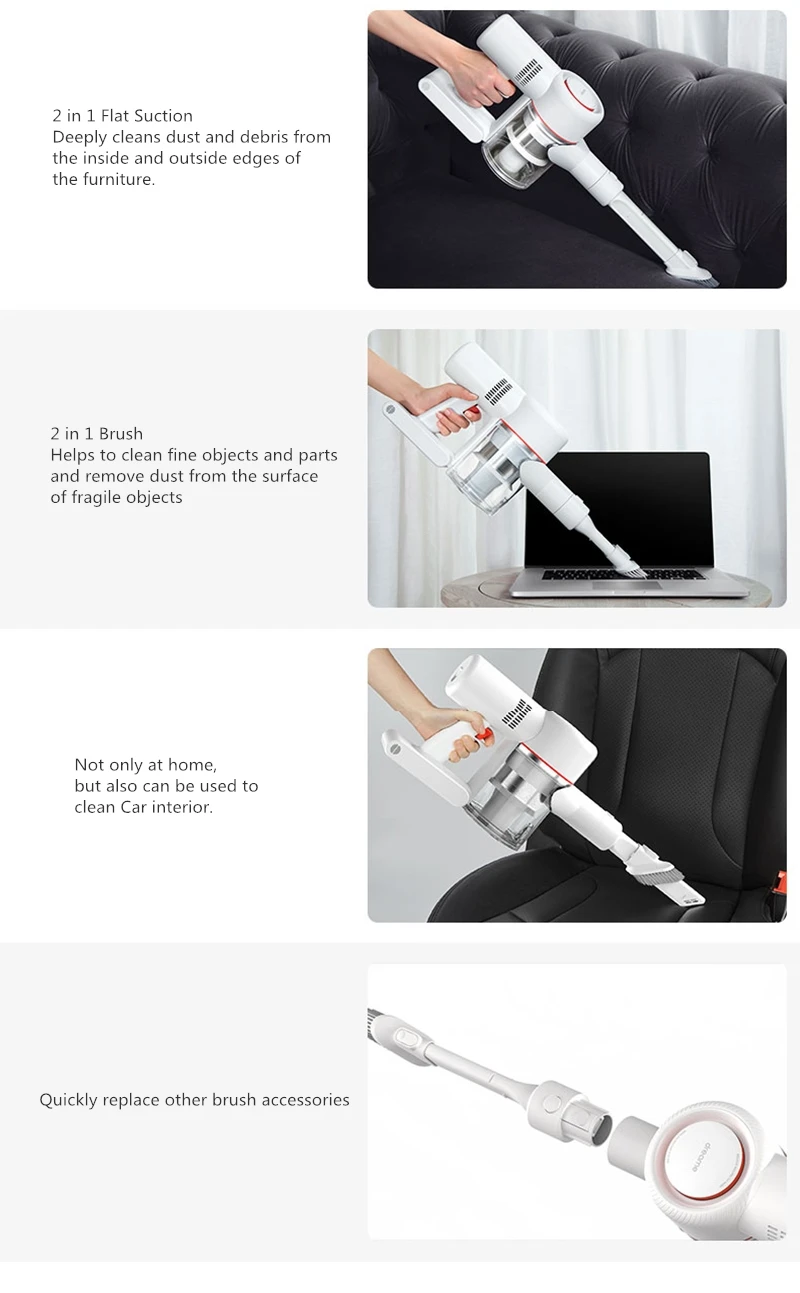 2 in 1 Flat Suction
Deeply cleans dust and debris from the inside and outside edges of the furniture.

2 in 1 Brush
Helps to clean fine objects and parts and remove dust from the surface of fragile objects

Not only at home, but also can be used to clean Car interior.

Quickly replace other brush accessories

dreame