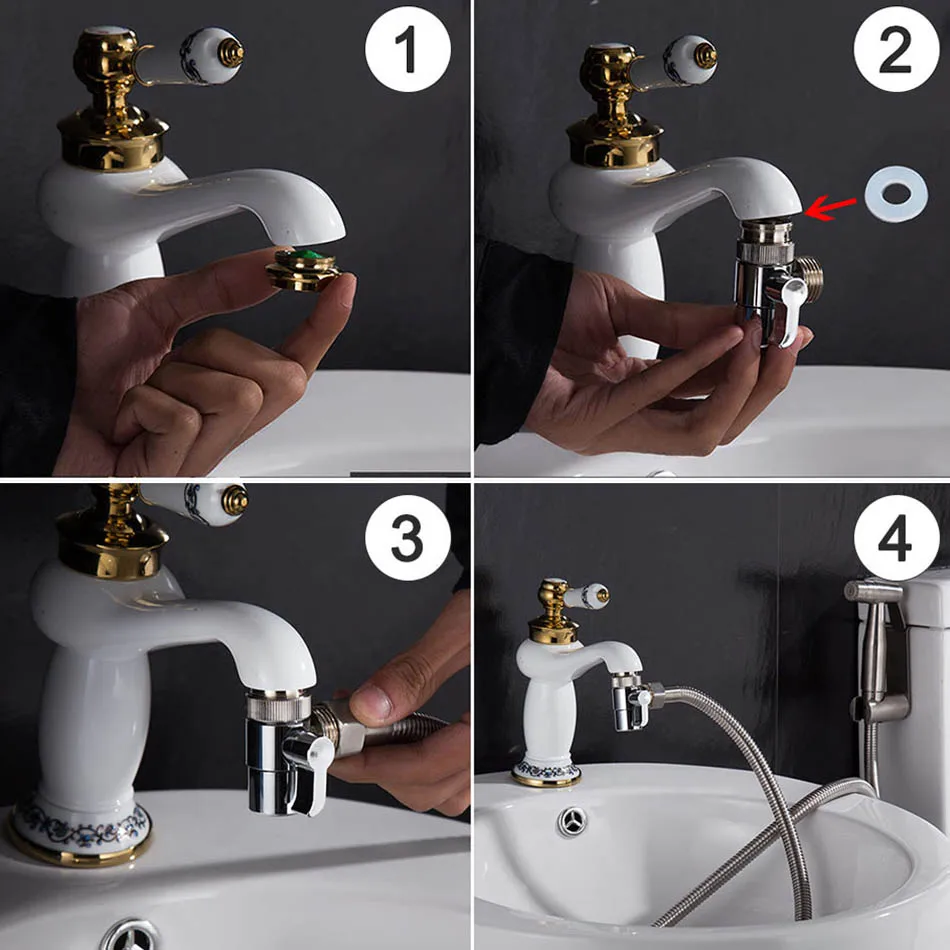 1

2

3

4