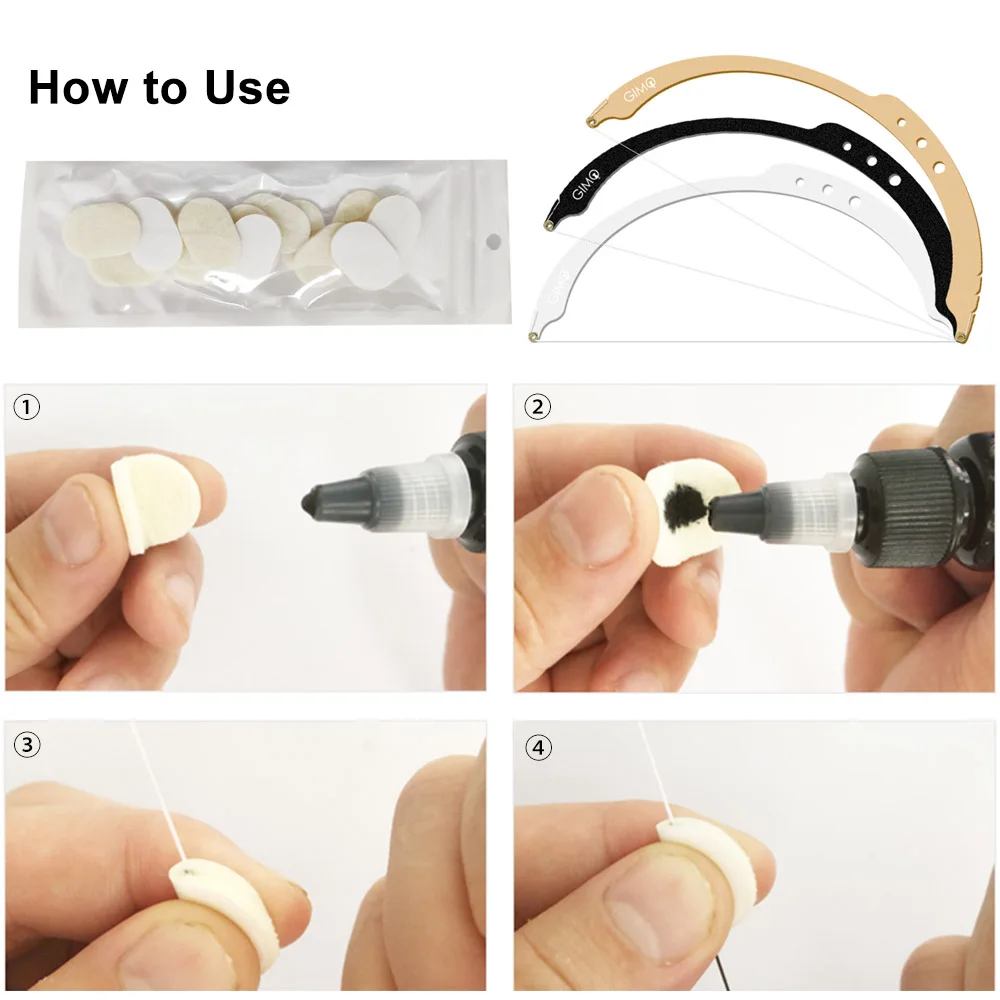 How to Use

GIMO

GIMO

GIMO

①

②

③

④