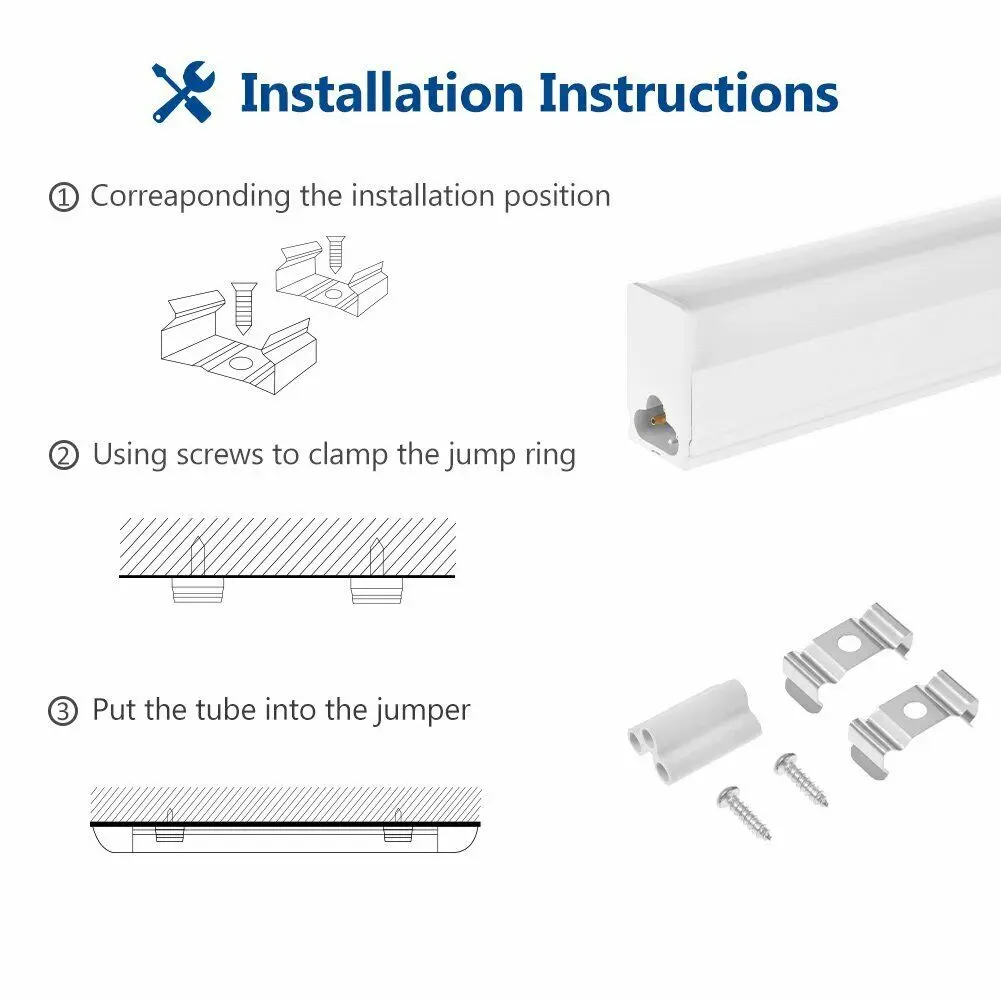 Installation Instructions

① Correaponding the installation position

② Using screws to clamp the jump ring

③ Put the tube into the jumper