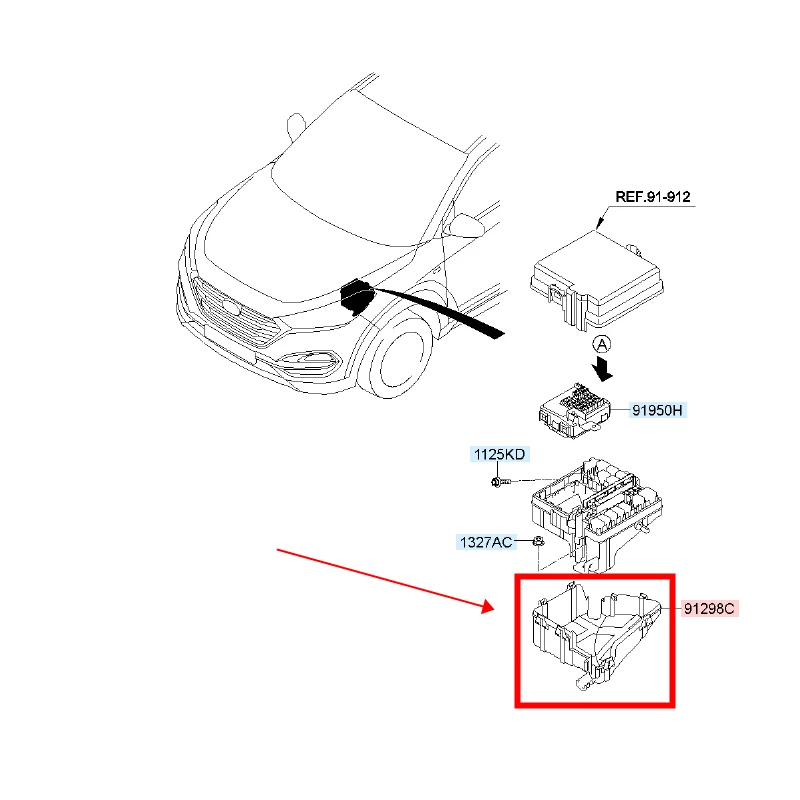 REF.91-912
A
91950H
1125KD
1327AC
91298C