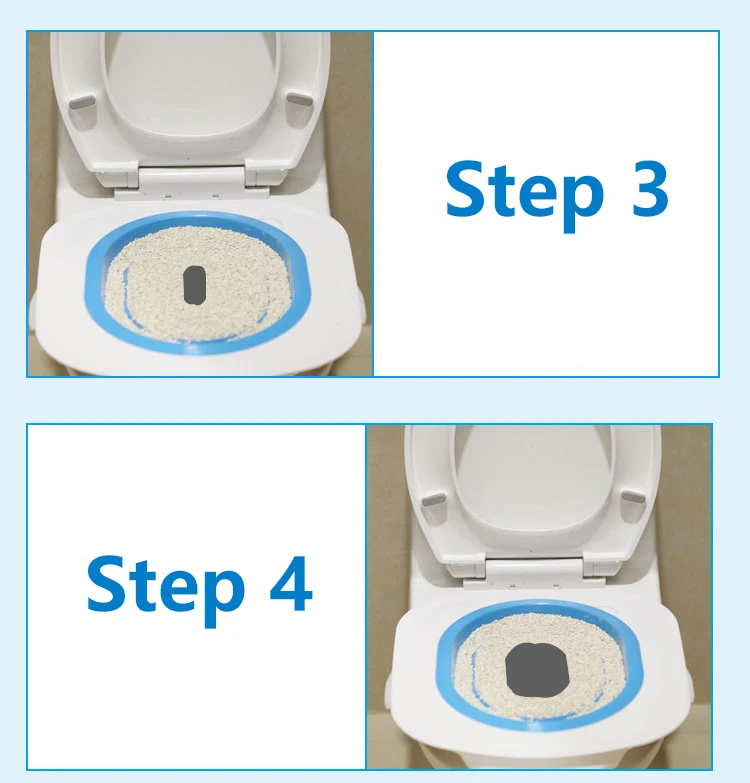 Step 3

Step 4