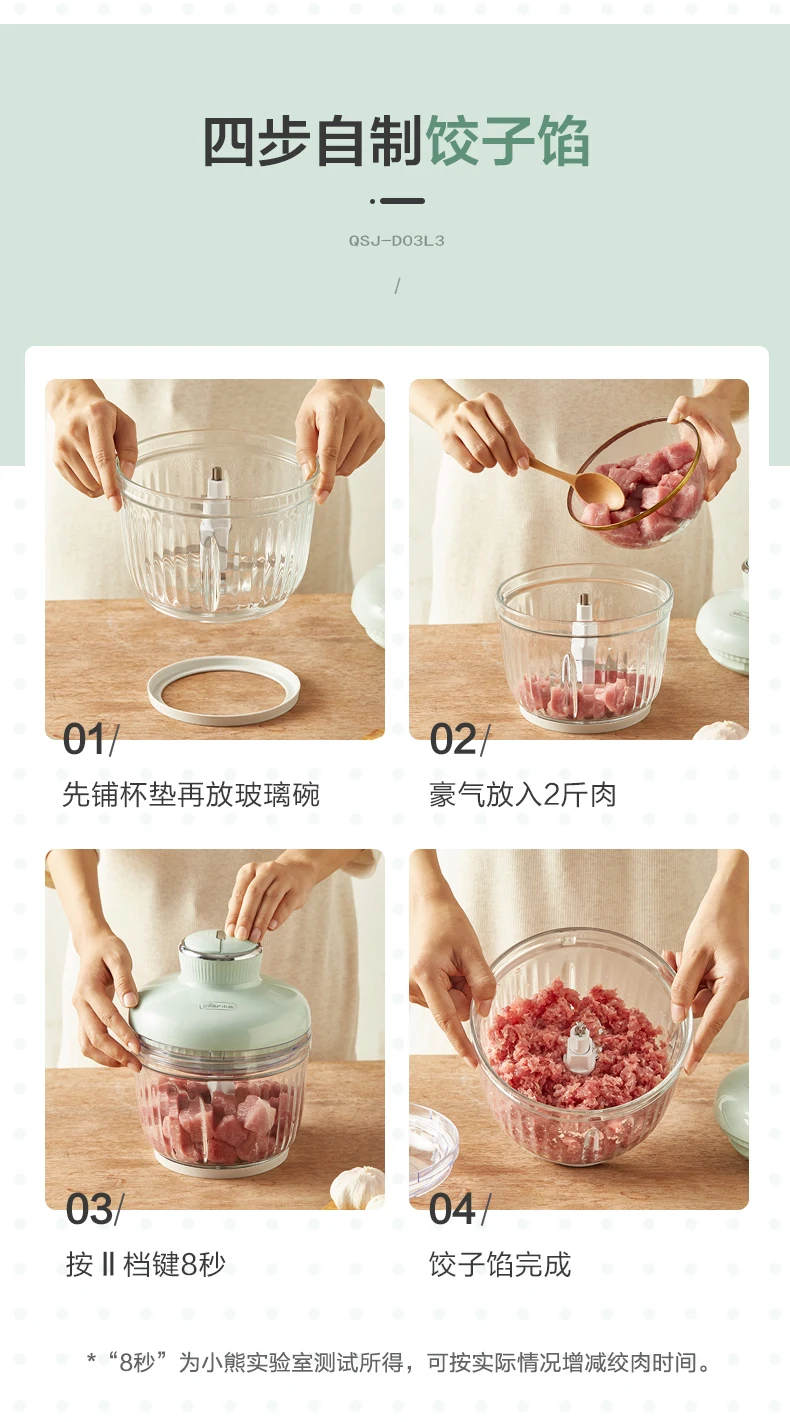 四步自制饺子馅

QSJ-D03L3

/

01/

先铺杯垫再放玻璃碗

02/

豪气放入2斤肉

03/

按 Ⅱ 档键8秒

04/

饺子馅完成

*“8秒”为小熊实验室测试所得，可按实际情况增减绞肉时间。