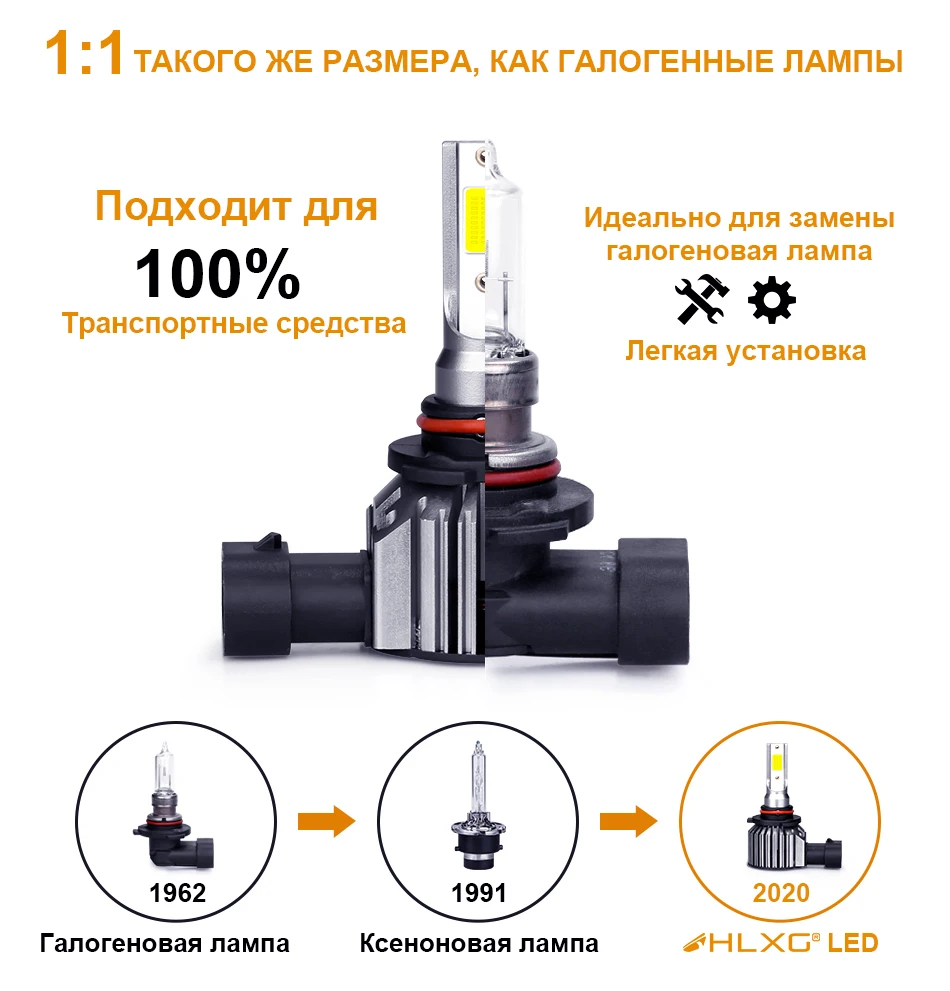 1:1 ТАКОГО ЖЕ РАЗМЕРА, КАК ГАЛОГЕННЫЕ ЛАМПЫ

Подходит для
100%
Транспортные средства

Идеально для замены
галогеновая лампа

Легкая установка

1962
Галогеновая лампа

1991
Ксеноновая лампа

2020
HLXG® LED