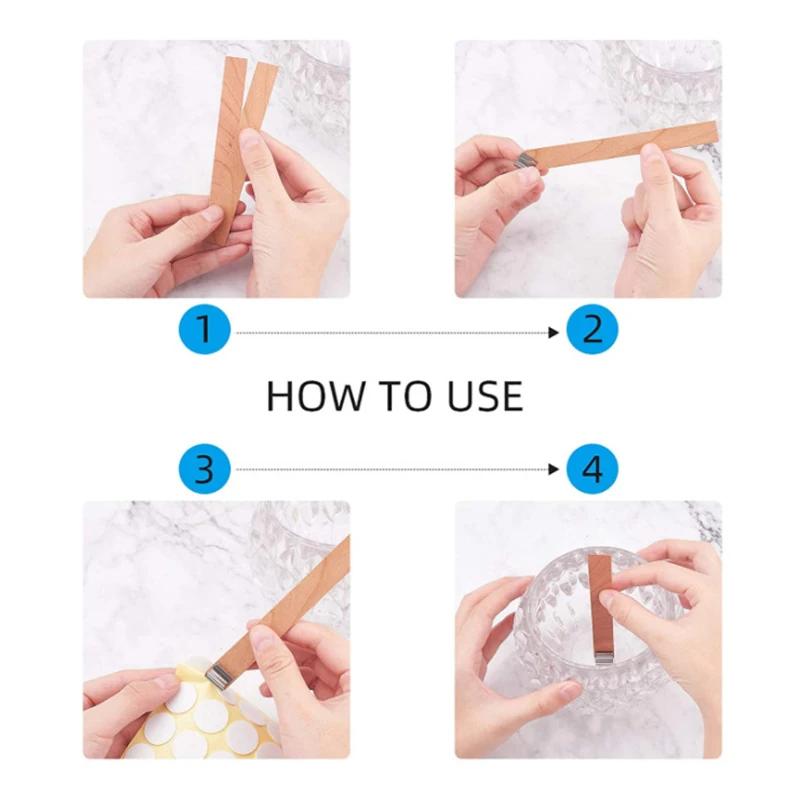 1

2

HOW TO USE

3

4