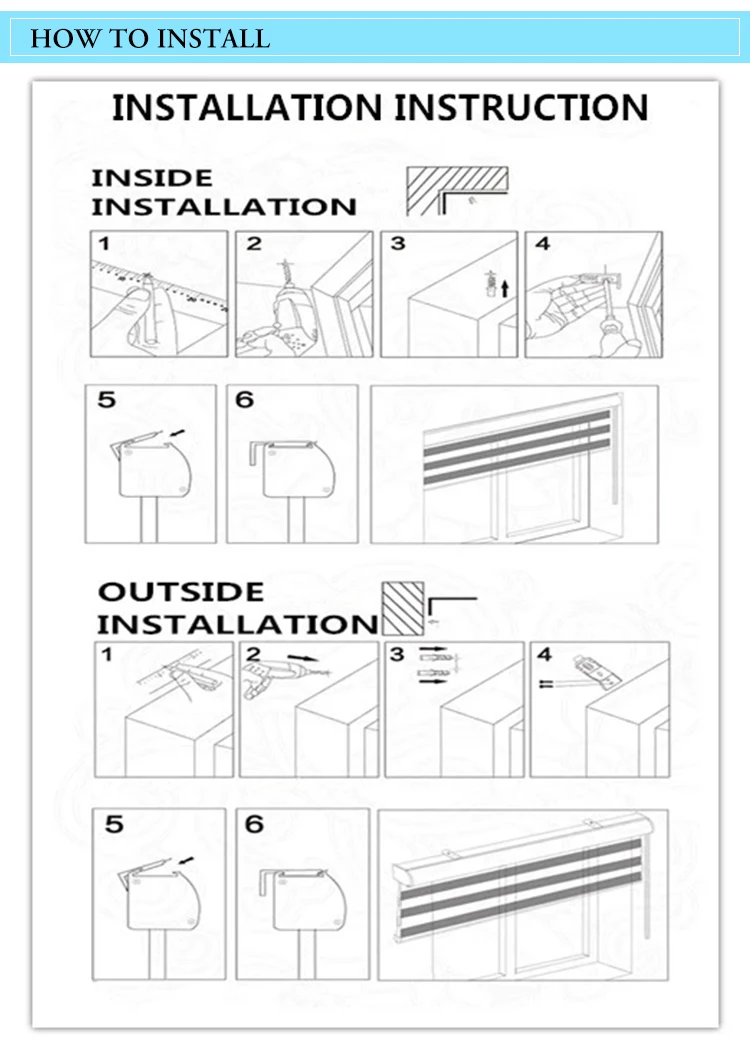 HOW TO INSTALL

INSTALLATION INSTRUCTION

INSIDE INSTALLATION

1

2

3

4

5

6

OUTSIDE INSTALLATION

1

2

3

4

5

6