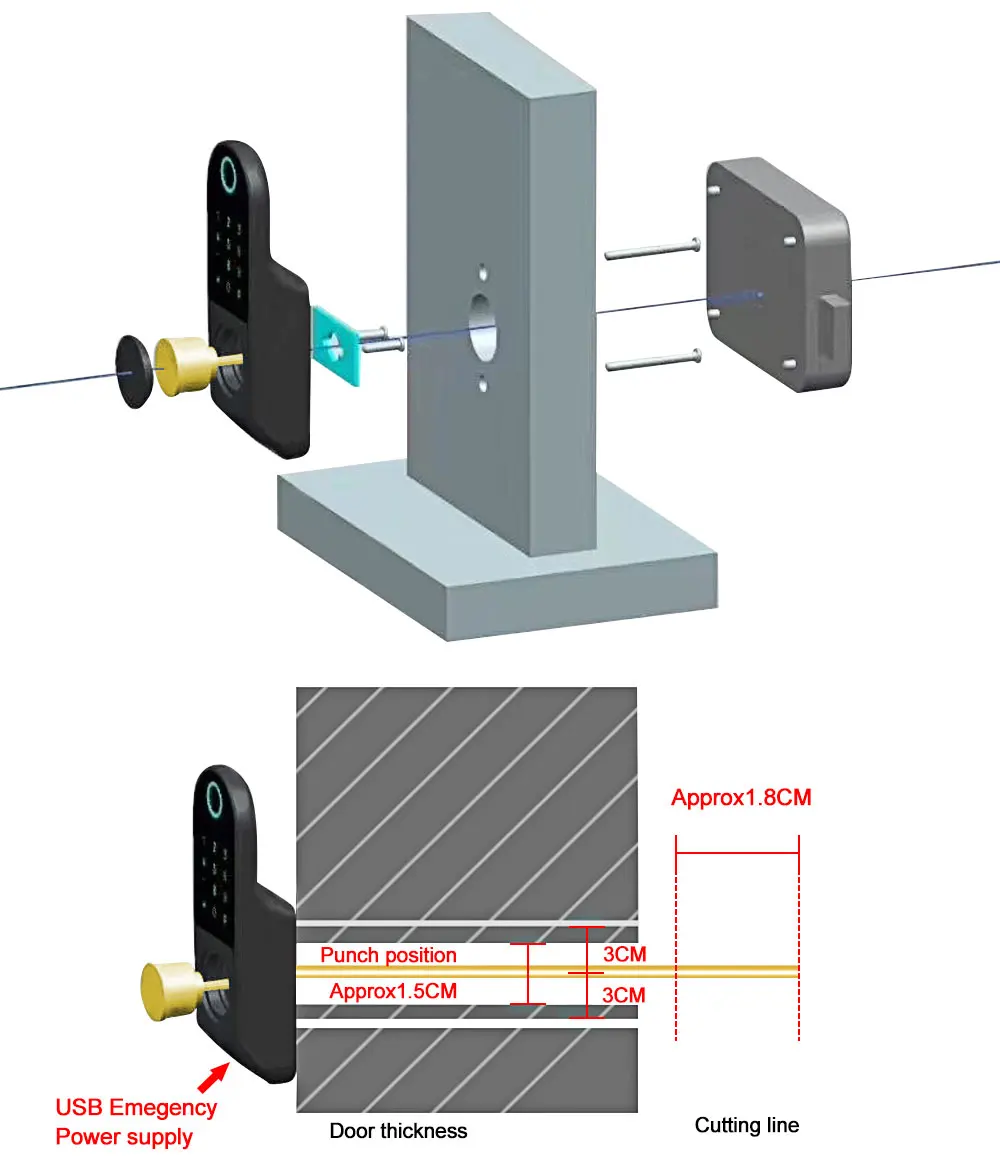 Approx1.8CM

Punch position

Approx1.5CM

3CM

3CM

USB Emegency Power supply

Door thickness

Cutting line