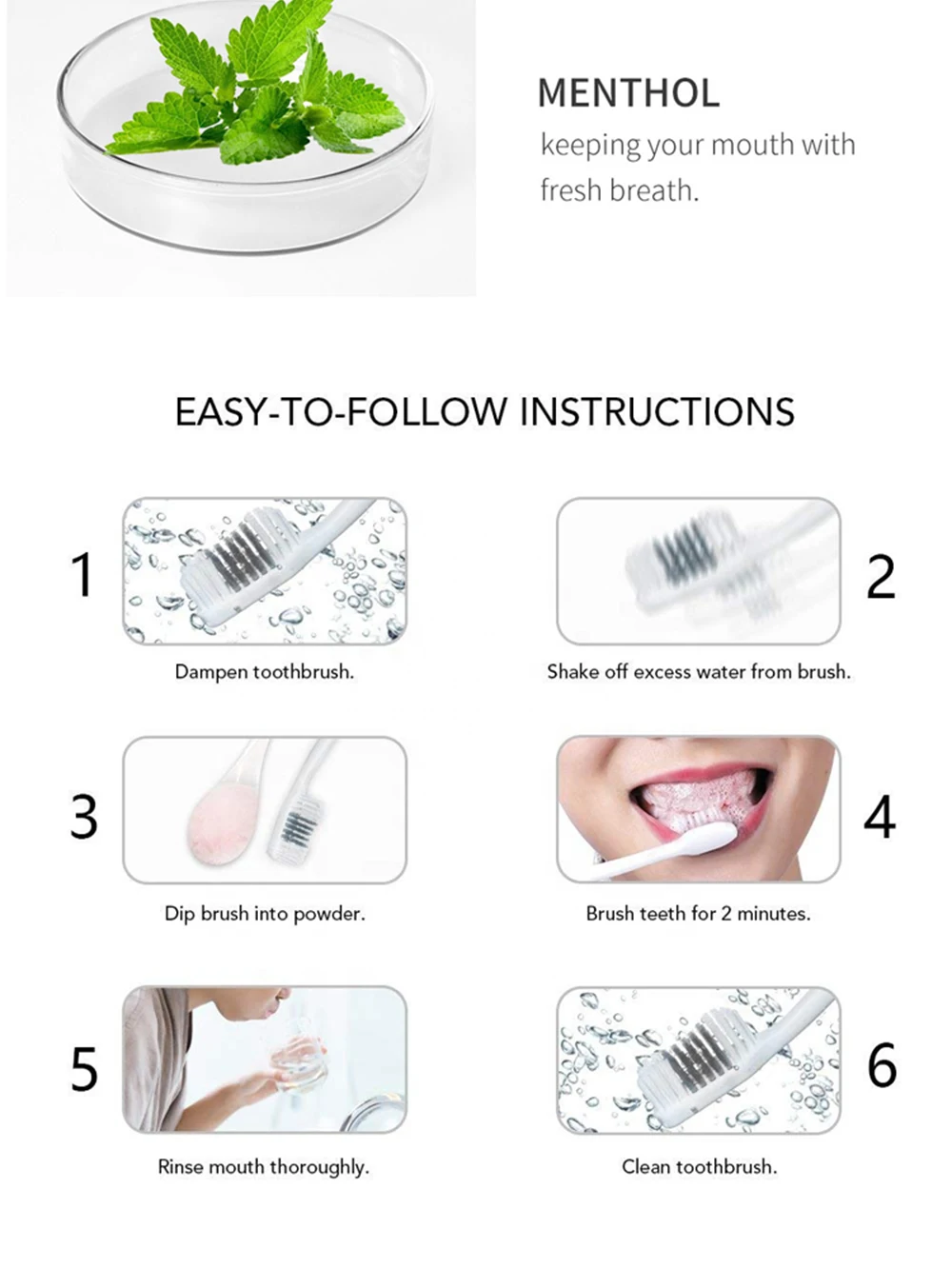 MENTHOL
keeping your mouth with fresh breath.

EASY-TO-FOLLOW INSTRUCTIONS

1
Dampen toothbrush.

2
Shake off excess water from brush.

3
Dip brush into powder.

4
Brush teeth for 2 minutes.

5
Rinse mouth thoroughly.

6
Clean toothbrush.