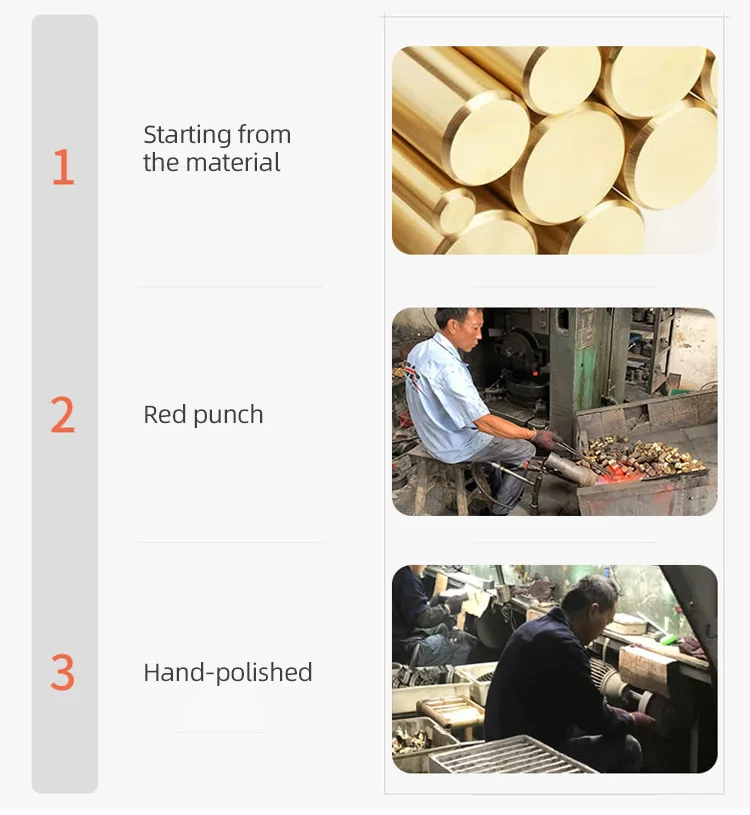 1

Starting from the material

2

Red punch

3

Hand-polished