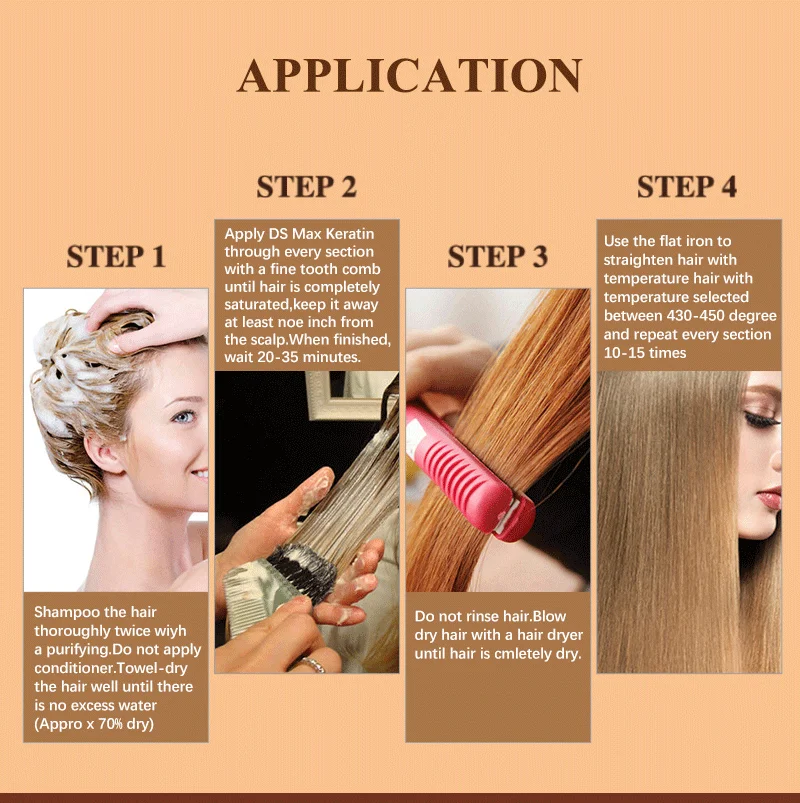 APPLICATION

STEP 1

Shampoo the hair thoroughly twice wiyh a purifying.Do not apply conditioner.Towel-dry the hair well until there is no excess water (Appro x 70% dry)

STEP 2

Apply DS Max Keratin through every section with a fine tooth comb until hair is completely saturated,keep it away at least noe inch from the scalp.When finished, wait 20-35 minutes.

STEP 3

Do not rinse hair.Blow dry hair with a hair dryer until hair is cmletely dry.

STEP 4

Use the flat iron to straighten hair with temperature hair with temperature selected between 430-450 degree and repeat every section 10-15 times