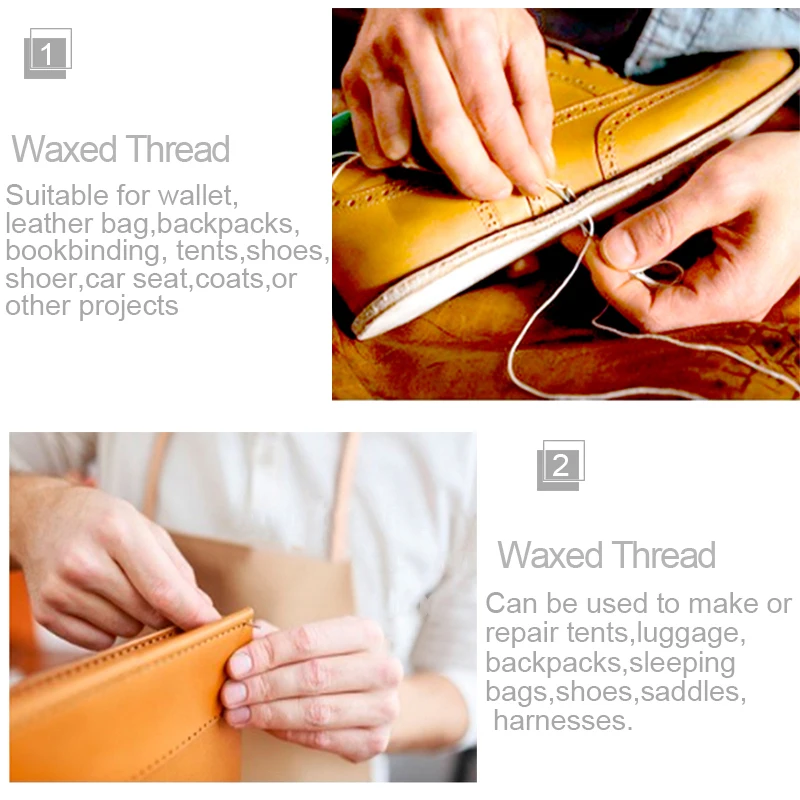 1

Waxed Thread

Suitable for wallet, leather bag,backpacks, bookbinding, tents,shoes, shoer,car seat,coats,or other projects

2

Waxed Thread

Can be used to make or repair tents,luggage, backpacks,sleeping bags,shoes,saddles, harnesses.